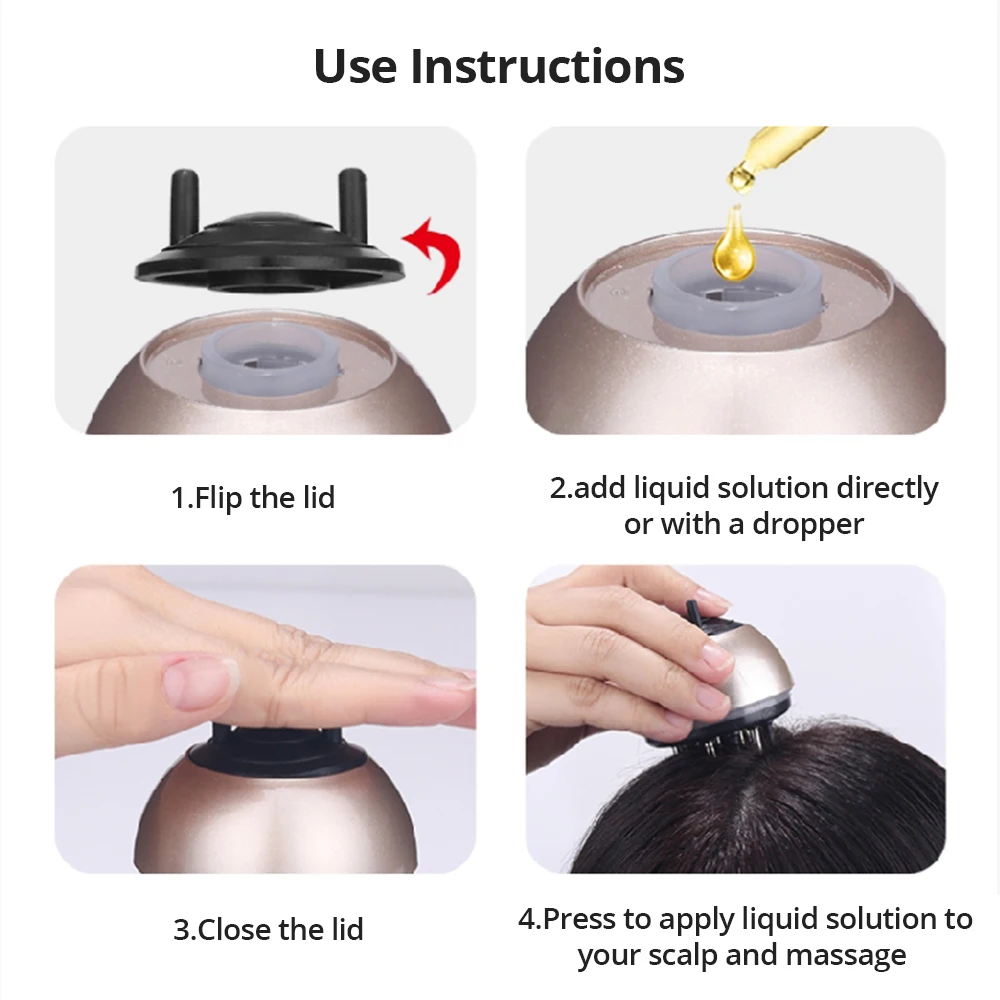 Use Instructions

1.Flip the lid

2.add liquid solution directly or with a dropper

3.Close the lid

4.Press to apply liquid solution to your scalp and massage