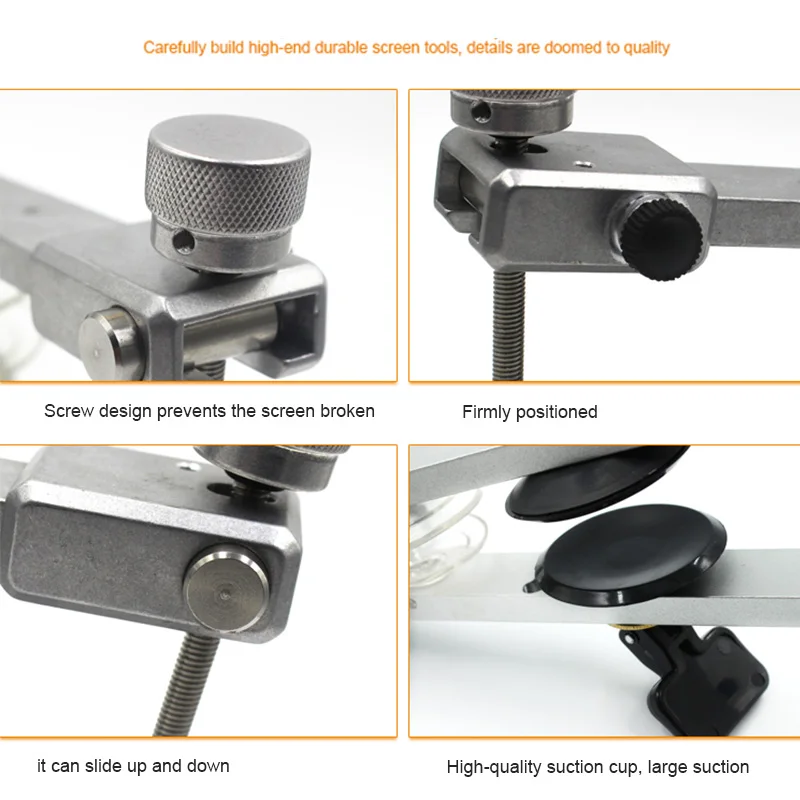 Carefully build high-end durable screen tools, details are doomed to quality

Screw design prevents the screen broken

Firmly positioned

it can slide up and down

High-quality suction cup, large suction