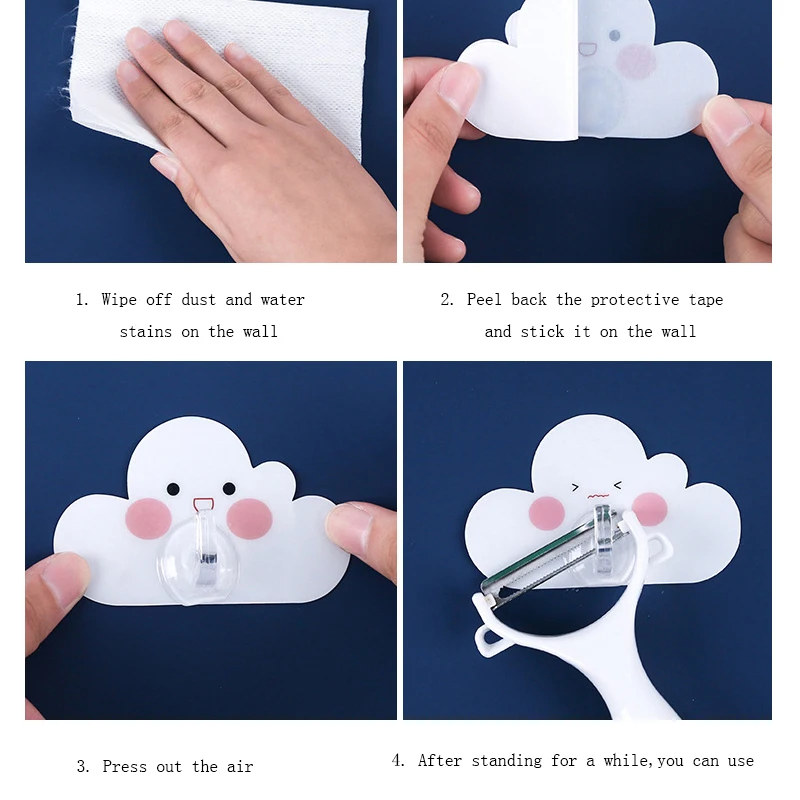 1. Wipe off dust and water stains on the wall

2. Peel back the protective tape and stick it on the wall

3. Press out the air

4. After standing for a while,you can use