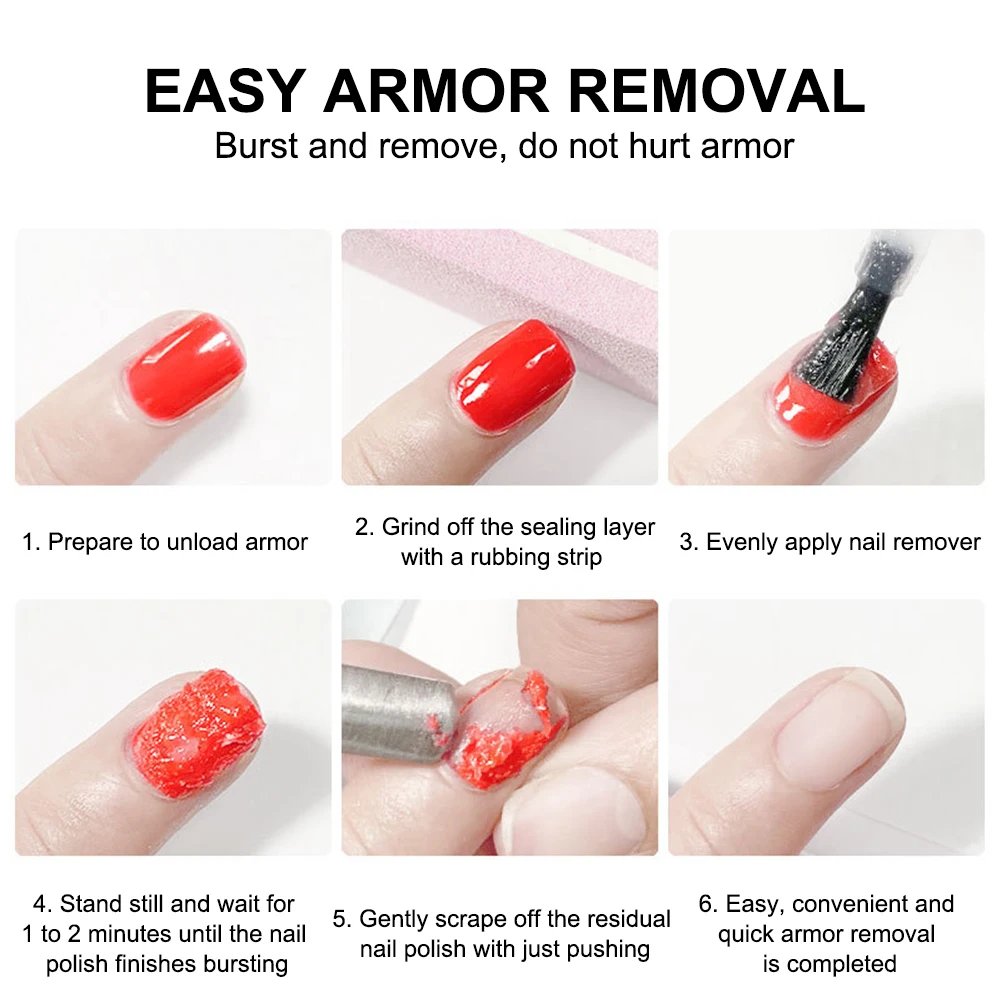 EASY ARMOR REMOVAL
Burst and remove, do not hurt armor

1. Prepare to unload armor

2. Grind off the sealing layer with a rubbing strip

3. Evenly apply nail remover

4. Stand still and wait for 1 to 2 minutes until the nail polish finishes bursting

5. Gently scrape off the residual nail polish with just pushing

6. Easy, convenient and quick armor removal is completed