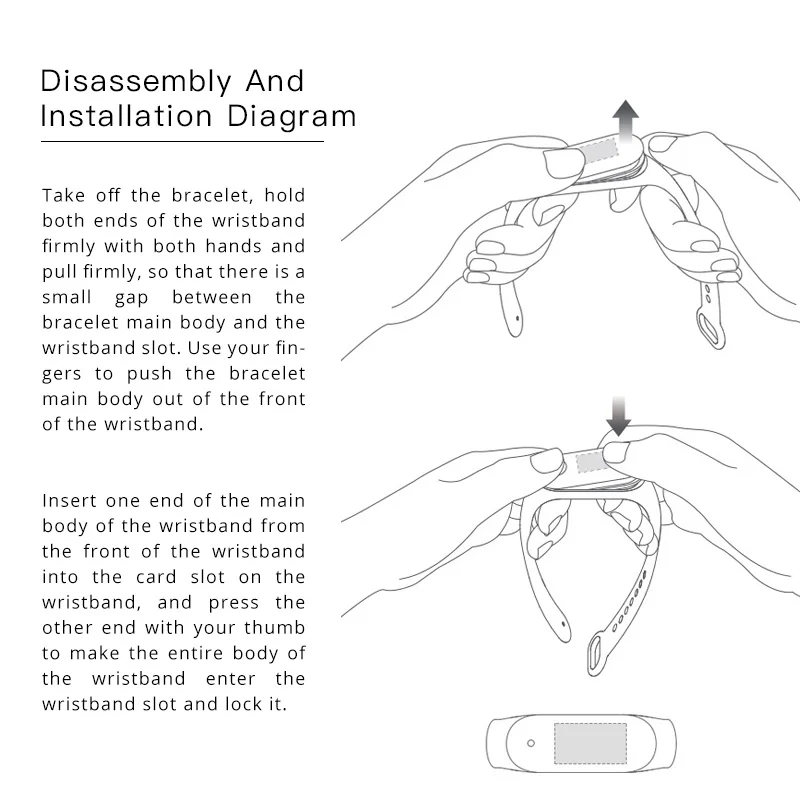 Disassembly And Installation Diagram

Take off the bracelet, hold both ends of the wristband firmly with both hands and pull firmly, so that there is a small gap between the bracelet main body and the wristband slot. Use your fingers to push the bracelet main body out of the front of the wristband.

Insert one end of the main body of the wristband from the front of the wristband into the card slot on the wristband, and press the other end with your thumb to make the entire body of the wristband enter the wristband slot and lock it.