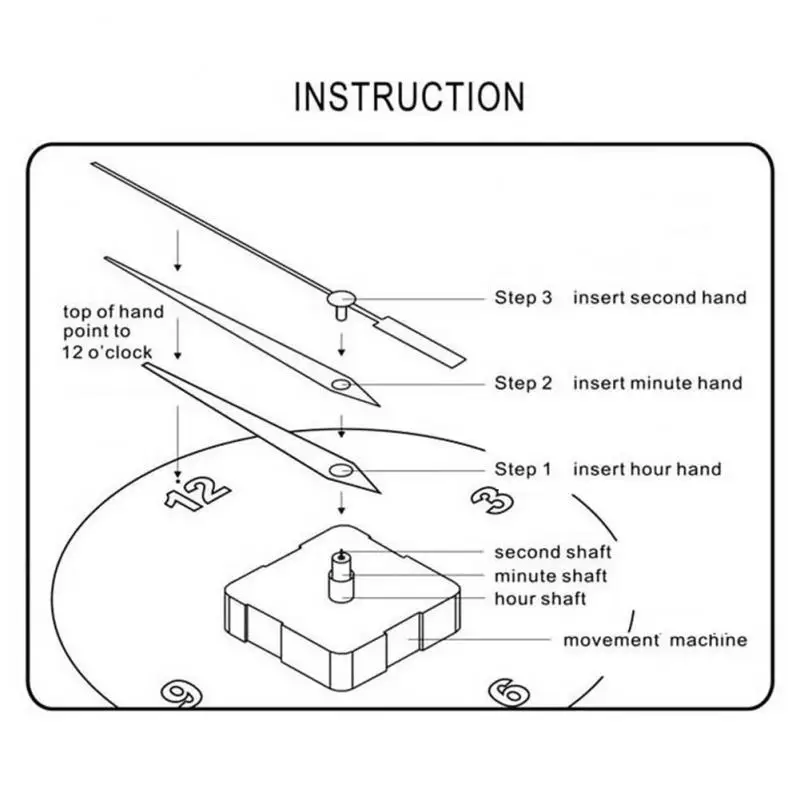 INSTRUCTION

top of hand point to 12 o'clock

Step 3 insert second hand

Step 2 insert minute hand

Step 1 insert hour hand

12

3

second shaft

minute shaft

hour shaft

movement machine

9

6