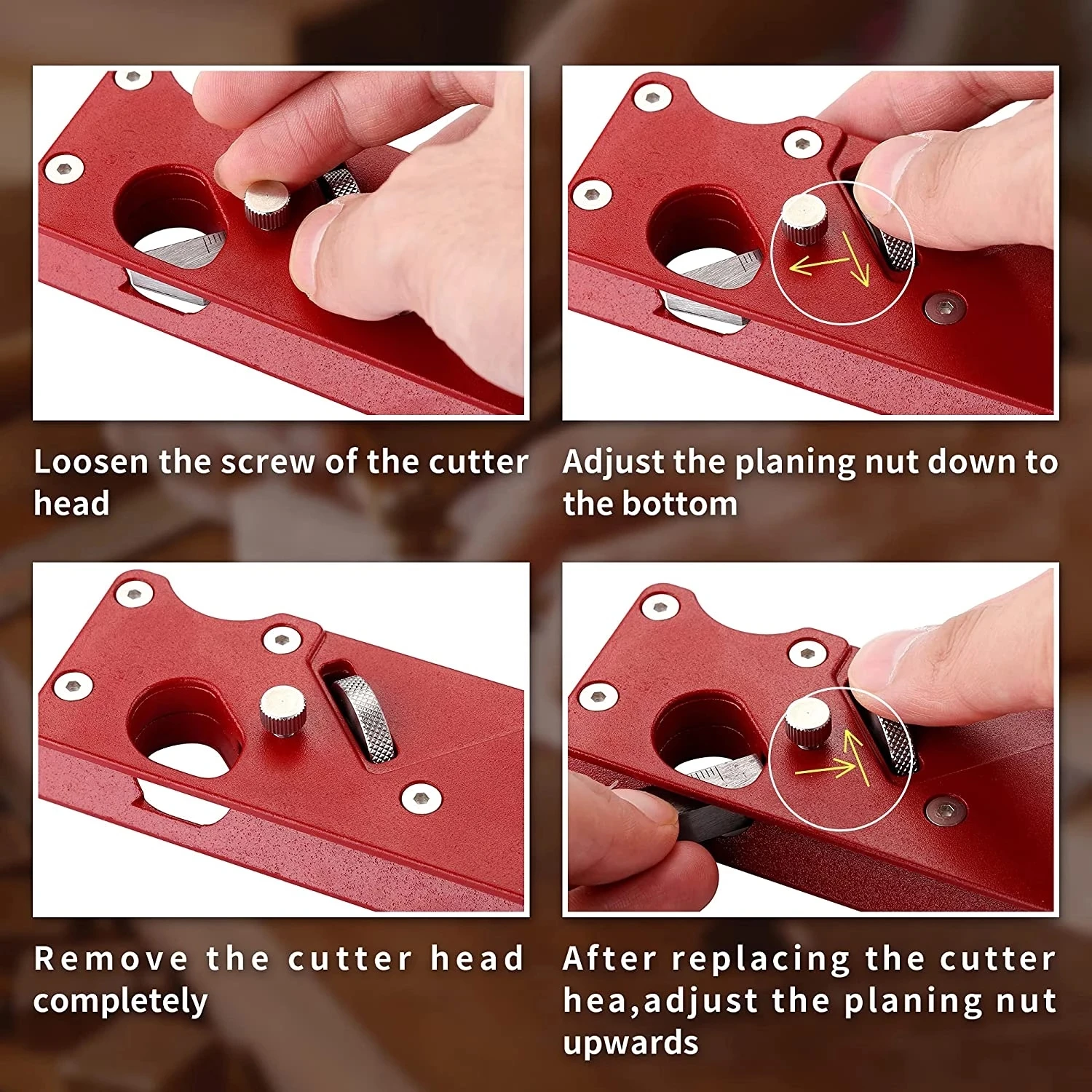 Loosen the screw of the cutter head

Adjust the planing nut down to the bottom

Remove the cutter head completely

After replacing the cutter hea,adjust the planing nut upwards