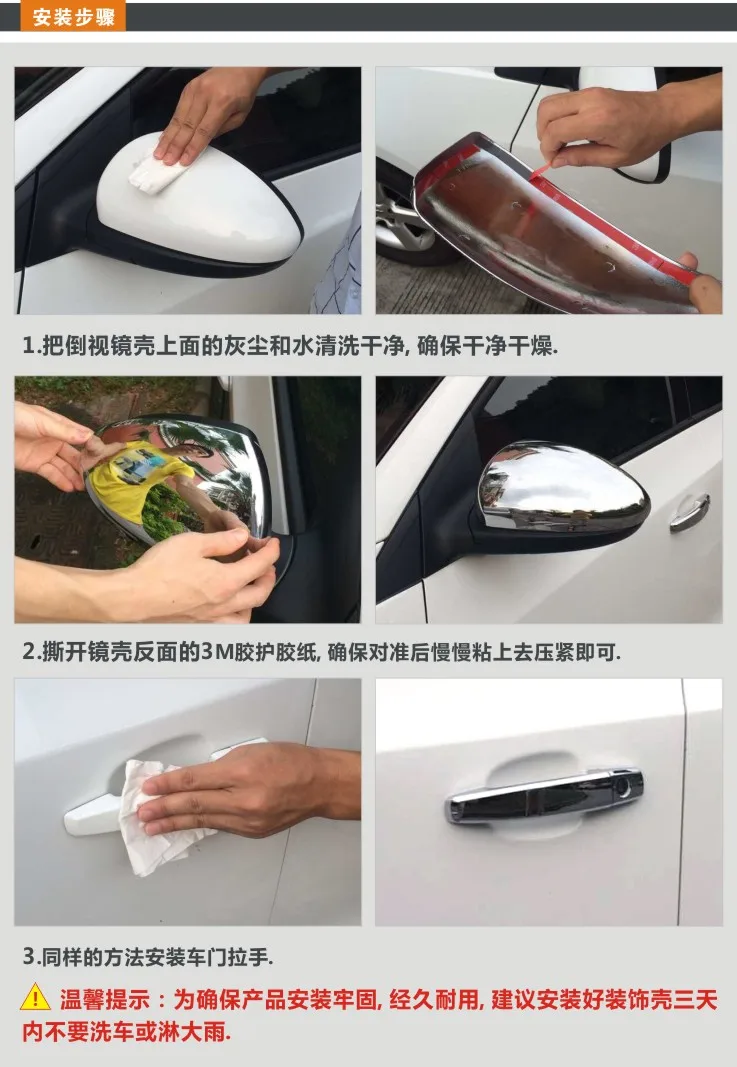 安装步骤

1.把倒视镜壳上面的灰尘和水清洗干净, 确保干净干燥.

2.撕开镜壳反面的3M胶护胶纸, 确保对准后慢慢粘上去压紧即可.

3.同样的方法安装车门拉手.

温馨提示：为确保产品安装牢固, 经久耐用, 建议安装好装饰壳三天内不要洗车或淋大雨.