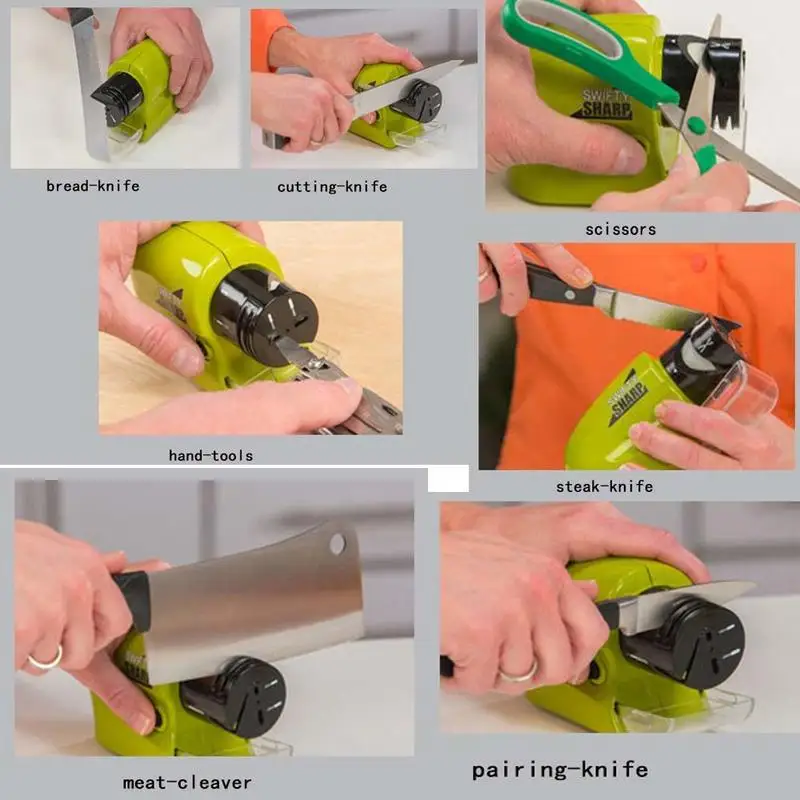 bread-knife

cutting-knife

SWIFTY SHARP

scissors

hand-tools

SWIFTY SHARP

steak-knife

meat-cleaver

pairing-knife