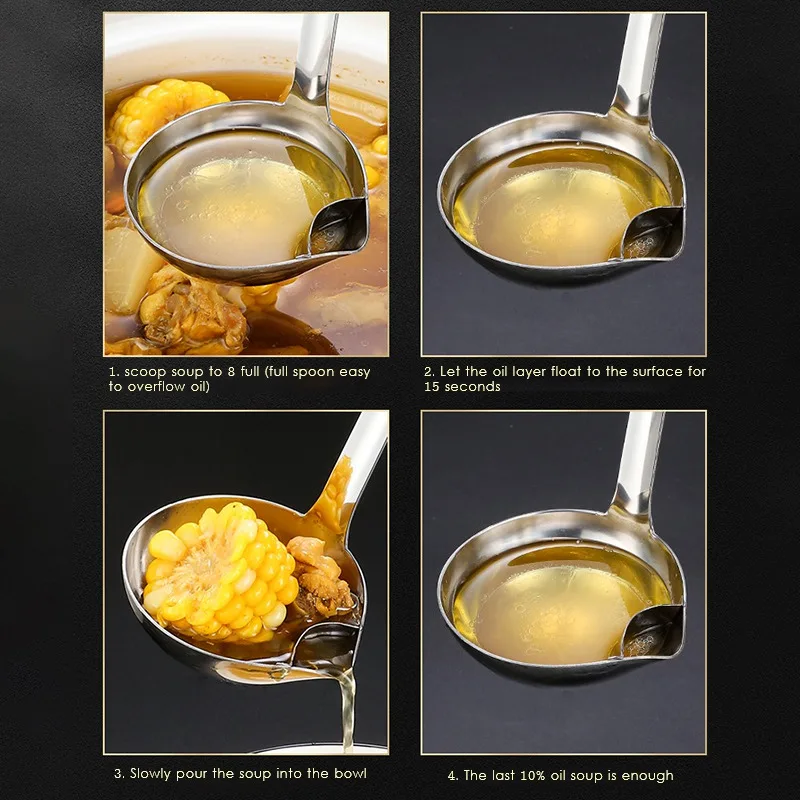 1. scoop soup to 8 full (full spoon easy to overflow oil)

2. Let the oil layer float to the surface for 15 seconds

3. Slowly pour the soup into the bowl

4. The last 10% oil soup is enough