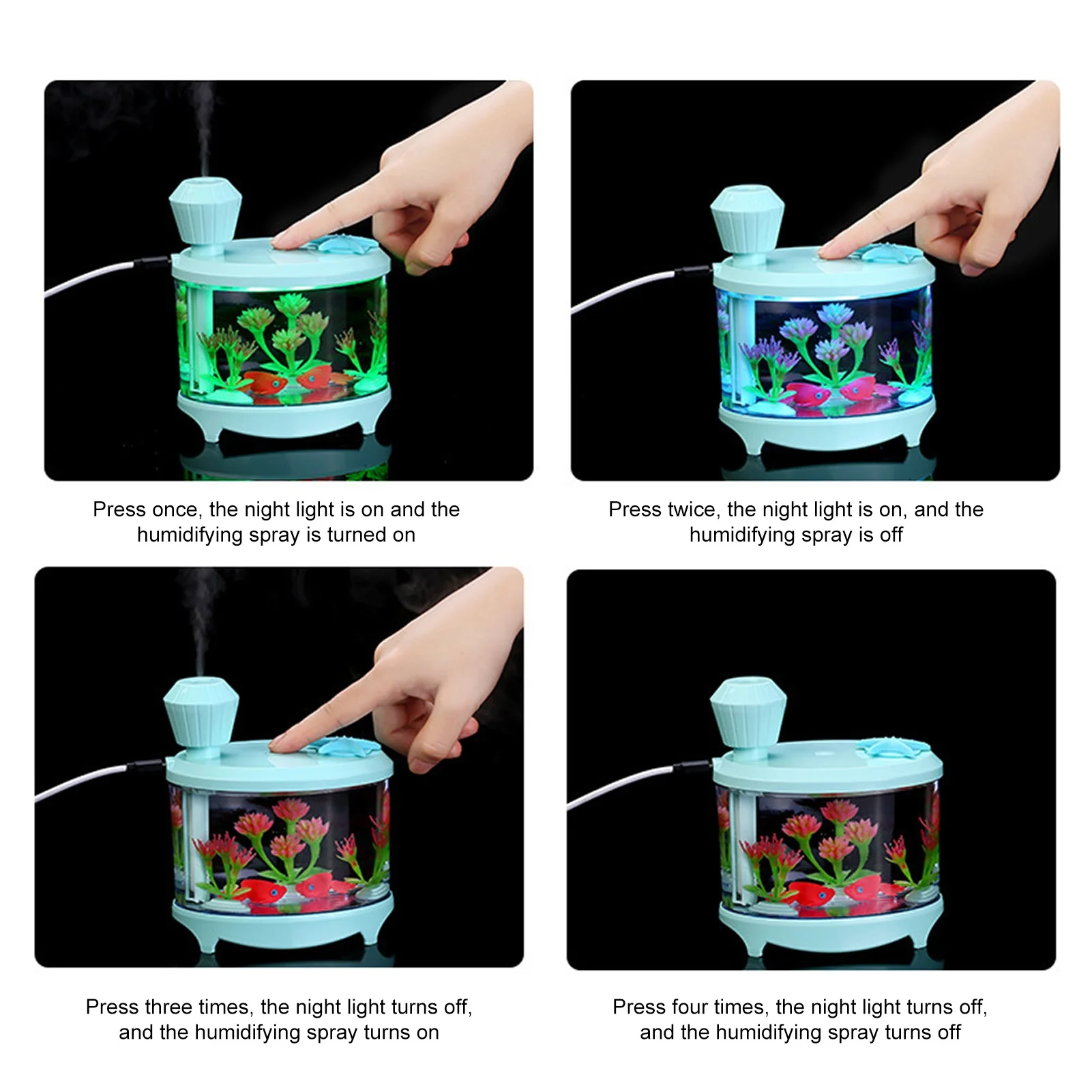 Press once, the night light is on and the humidifying spray is turned on

Press twice, the night light is on, and the humidifying spray is off

Press three times, the night light turns off, and the humidifying spray turns on

Press four times, the night light turns off, and the humidifying spray turns off