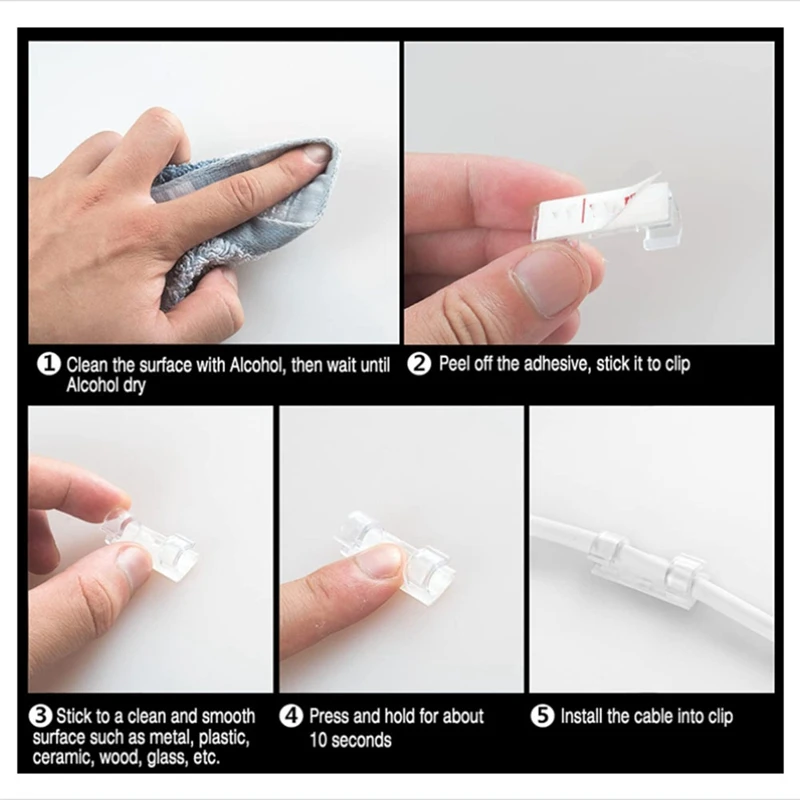 ① Clean the surface with Alcohol, then wait until Alcohol dry

② Peel off the adhesive, stick it to clip

③ Stick to a clean and smooth surface such as metal, plastic, ceramic, wood, glass, etc.

④ Press and hold for about 10 seconds

⑤ Install the cable into clip