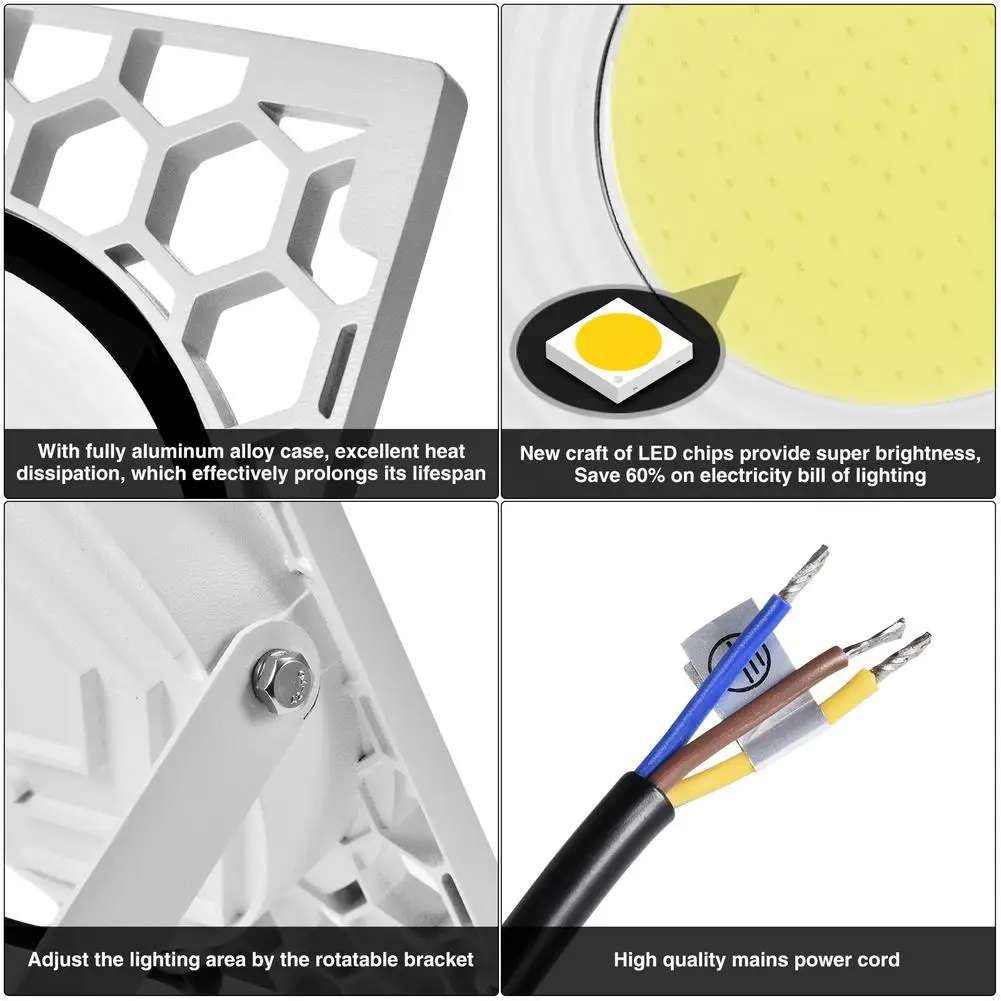 With fully aluminum alloy case, excellent heat dissipation, which effectively prolongs its lifespan

New craft of LED chips provide super brightness, Save 60% on electricity bill of lighting

Adjust the lighting area by the rotatable bracket

High quality mains power cord