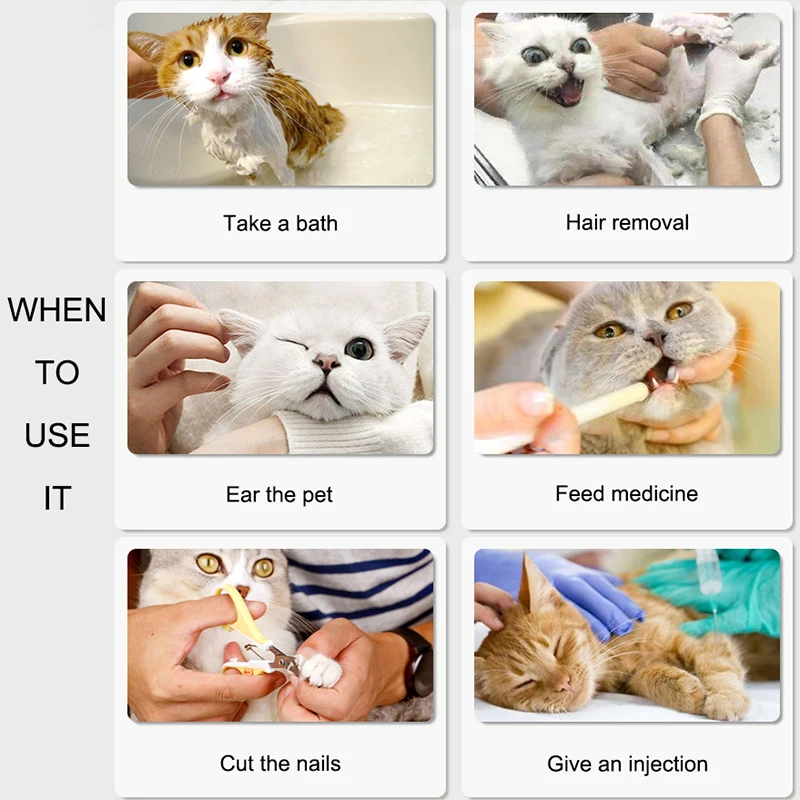 WHEN
TO
USE
IT

Take a bath

Hair removal

Ear the pet

Feed medicine

Cut the nails

Give an injection