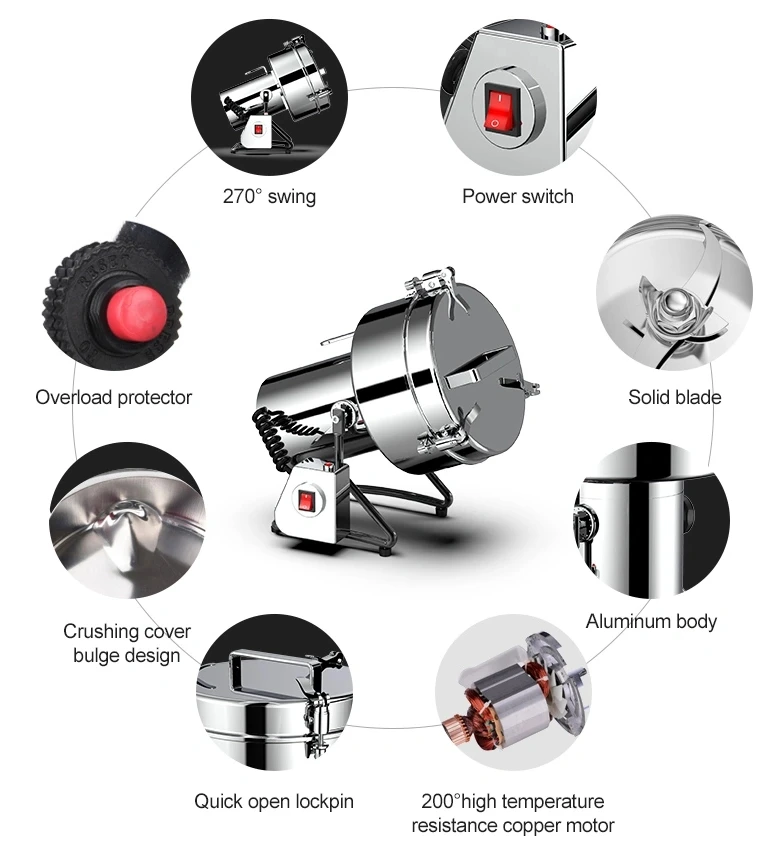 270° swing

Power switch

Overload protector

Solid blade

Crushing cover bulge design

Aluminum body

Quick open lockpin

200°high temperature resistance copper motor