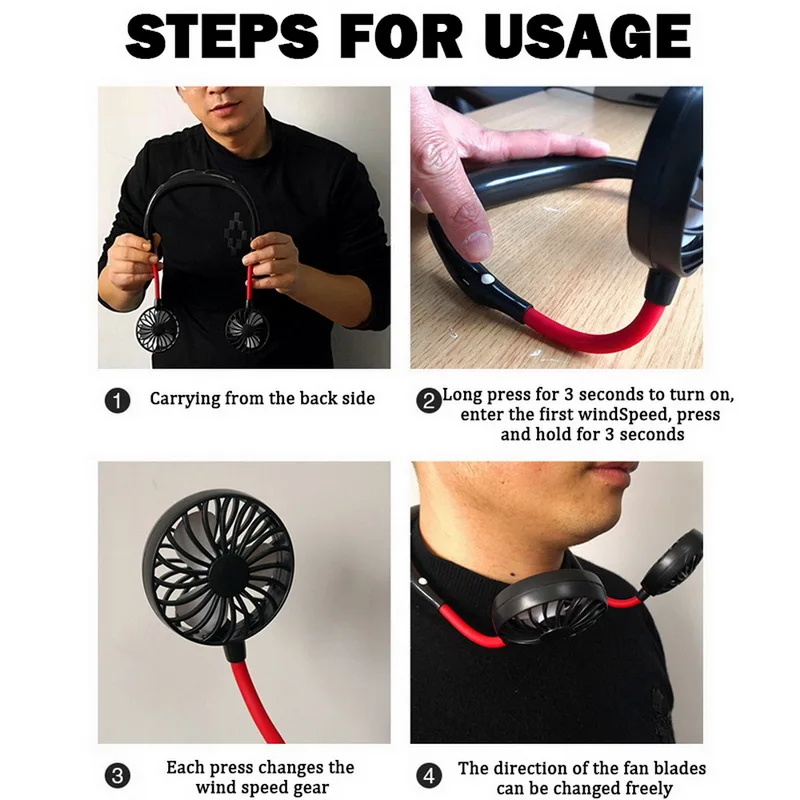 STEPS FOR USAGE

1 Carrying from the back side

2 Long press for 3 seconds to turn on, enter the first windSpeed, press and hold for 3 seconds

3 Each press changes the wind speed gear

4 The direction of the fan blades can be changed freely