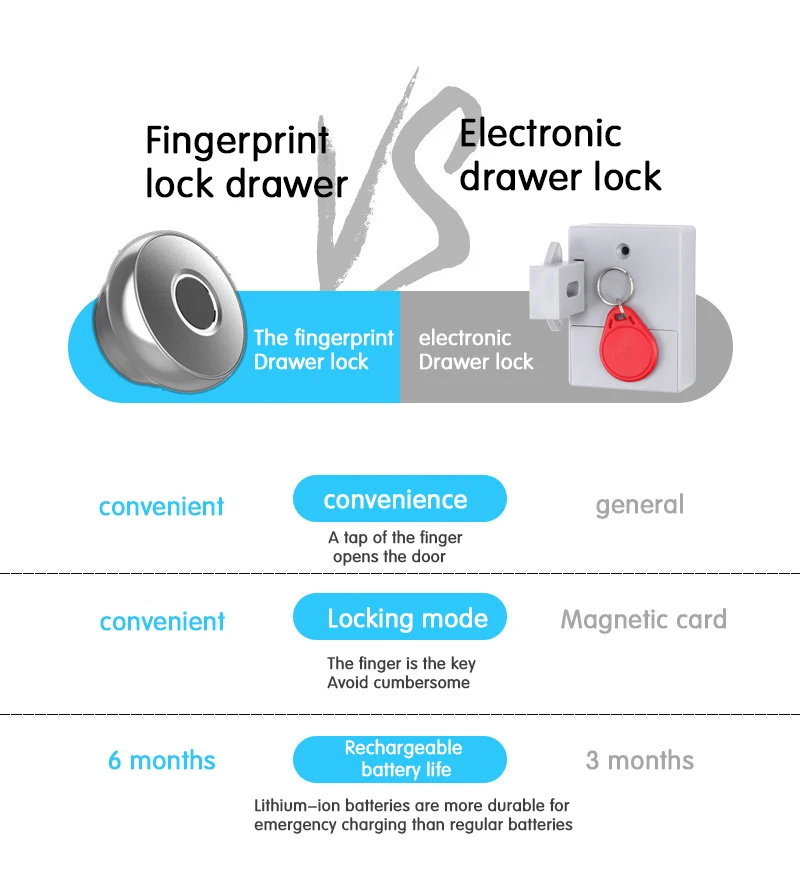 Fingerprint lock drawer

VS

Electronic drawer lock

The fingerprint Drawer lock

electronic Drawer lock

convenient

convenience

general

A tap of the finger opens the door

convenient

Locking mode

Magnetic card

The finger is the key
Avoid cumbersome

6 months

Rechargeable battery life

3 months

Lithium-ion batteries are more durable for emergency charging than regular batteries