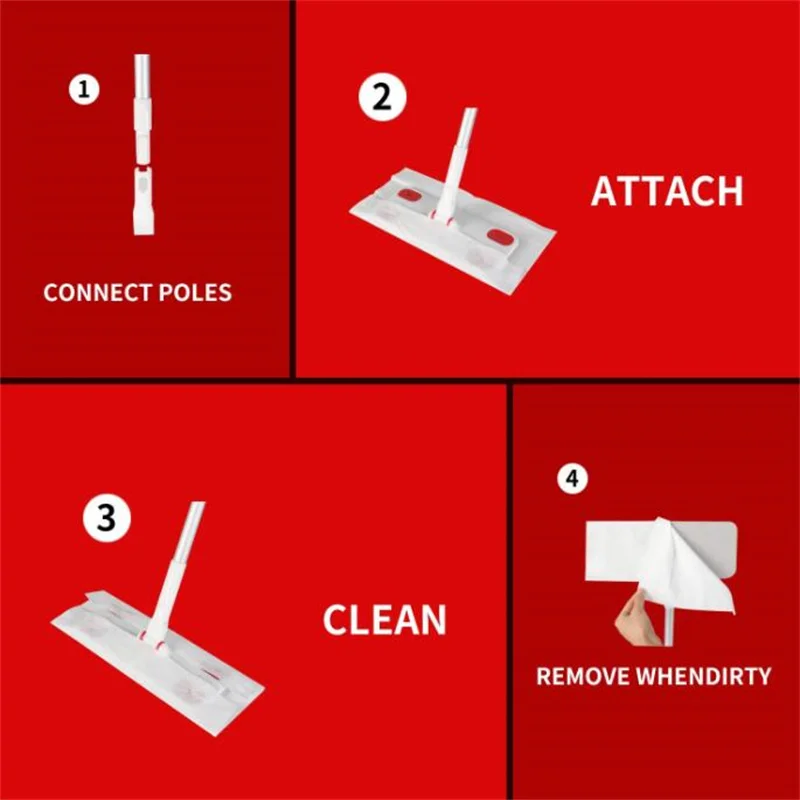 1

CONNECT POLES

2

ATTACH

3

CLEAN

4

REMOVE WHENDIRTY