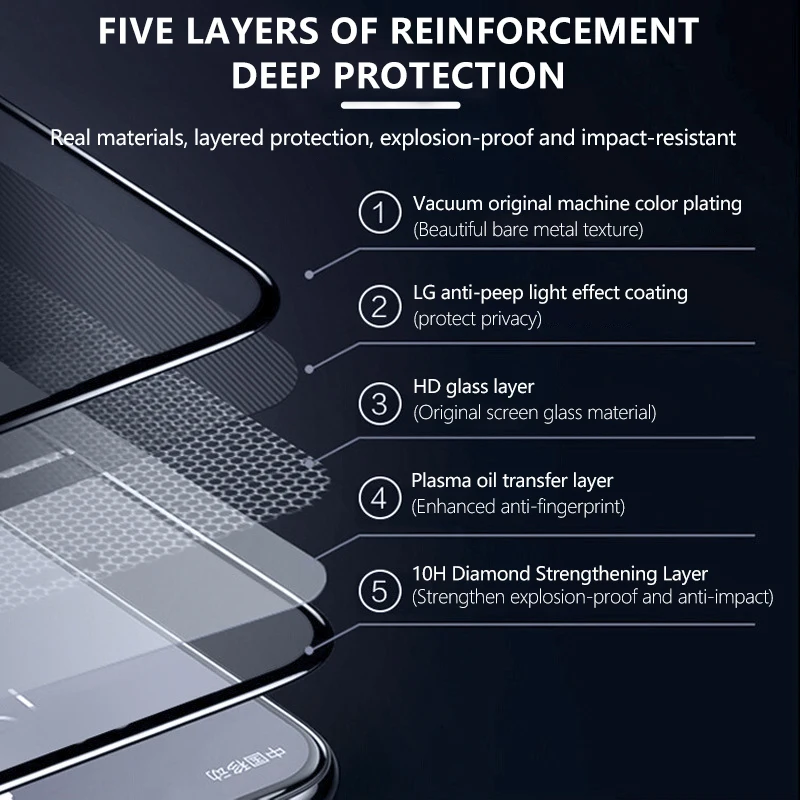 FIVE LAYERS OF REINFORCEMENT
DEEP PROTECTION

Real materials, layered protection, explosion-proof and impact-resistant

1 Vacuum original machine color plating
(Beautiful bare metal texture)

2 LG anti-peep light effect coating
(protect privacy)

3 HD glass layer
(Original screen glass material)

4 Plasma oil transfer layer
(Enhanced anti-fingerprint)

5 10H Diamond Strengthening Layer
(Strengthen explosion-proof and anti-impact)

中国移动