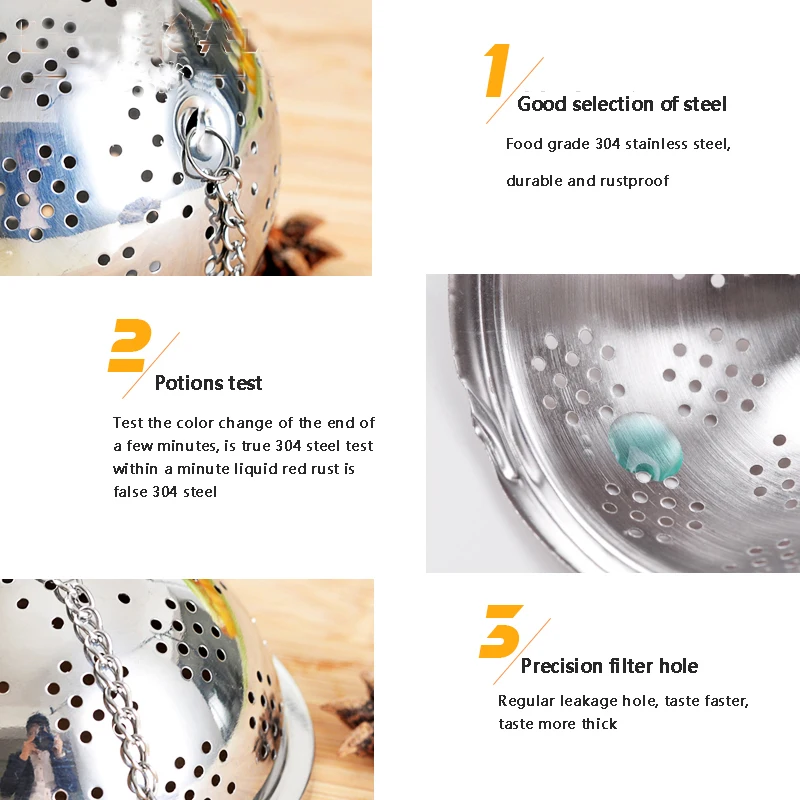 1

Good selection of steel

Food grade 304 stainless steel, durable and rustproof

2

Potions test

Test the color change of the end of a few minutes, is true 304 steel test within a minute liquid red rust is false 304 steel

3

Precision filter hole

Regular leakage hole, taste faster, taste more thick