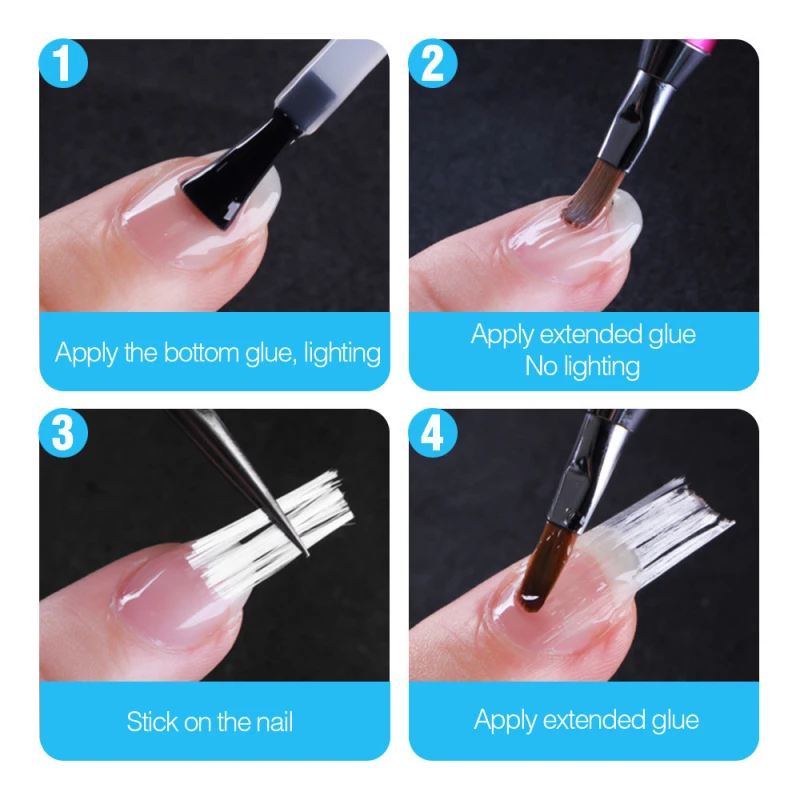 1
Apply the bottom glue, lighting

2
Apply extended glue
No lighting

3
Stick on the nail

4
Apply extended glue