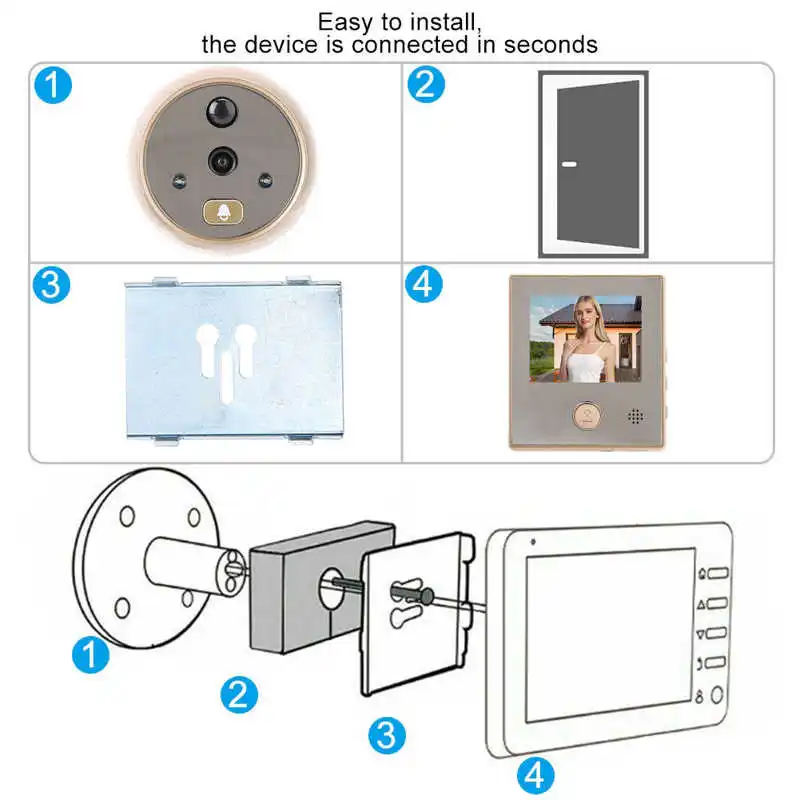 Easy to install,
the device is connected in seconds

1

2

3

4

1

2

3

4