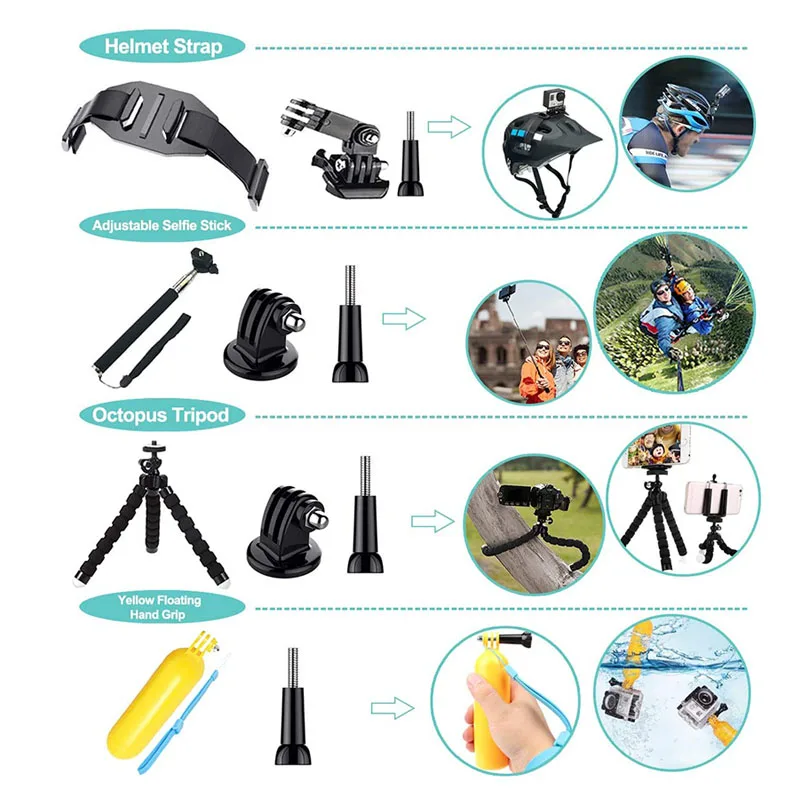 Helmet Strap

Adjustable Selfie Stick

Octopus Tripod

Yellow Floating Hand Grip