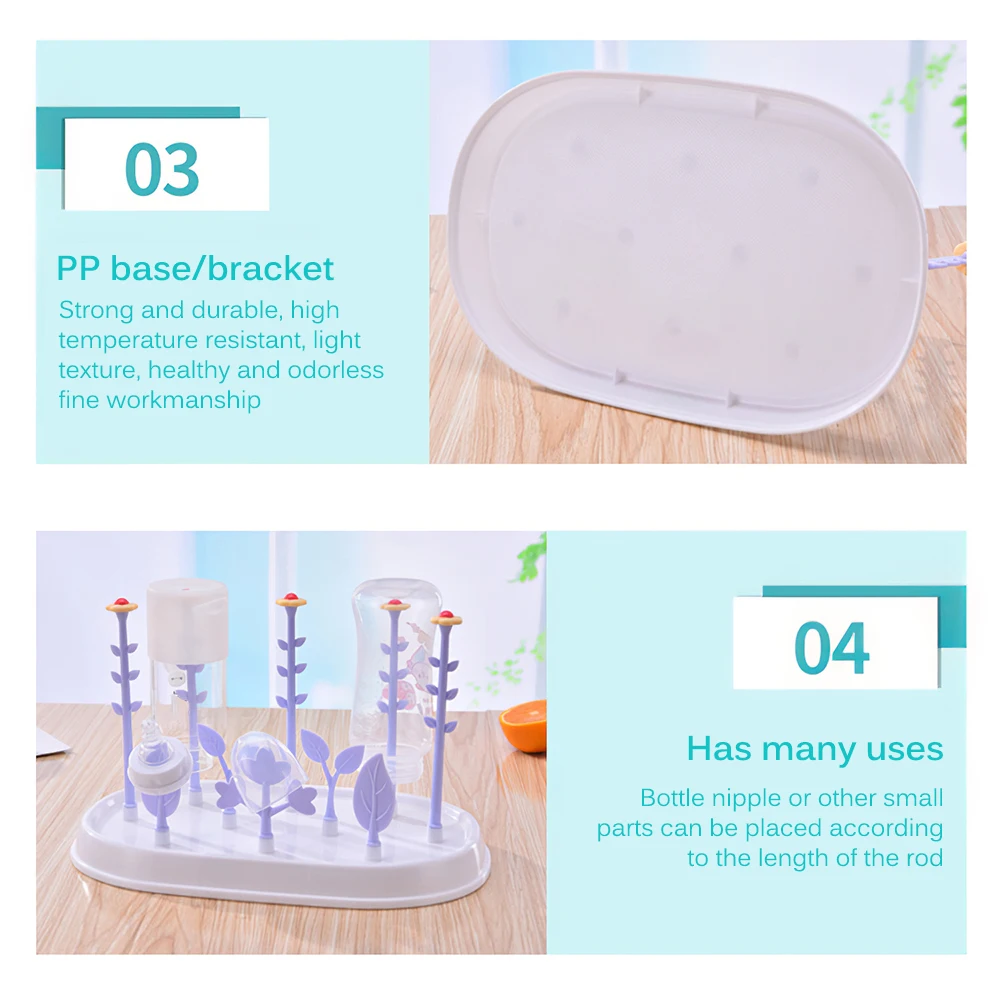 03

PP base/bracket

Strong and durable, high temperature resistant, light texture, healthy and odorless fine workmanship

04

Has many uses

Bottle nipple or other small parts can be placed according to the length of the rod