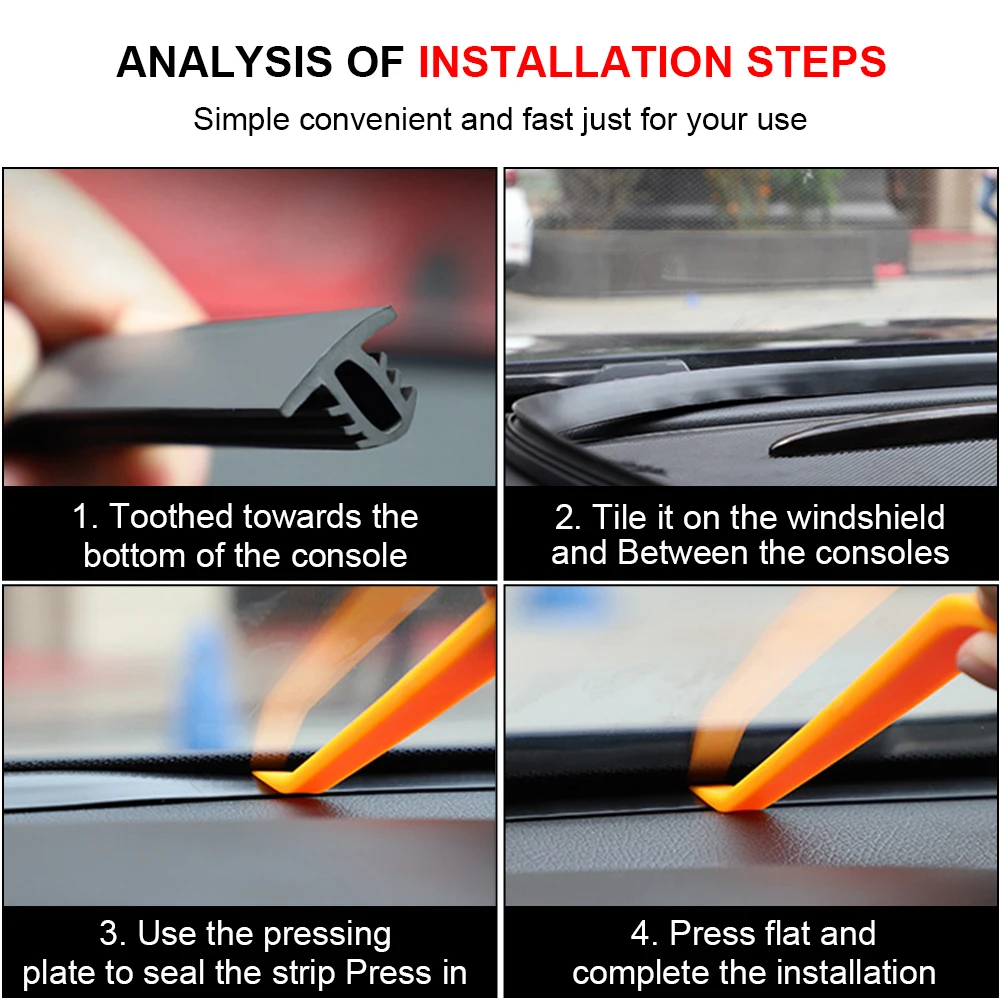 ANALYSIS OF INSTALLATION STEPS

Simple convenient and fast just for your use

1. Toothed towards the bottom of the console

2. Tile it on the windshield and Between the consoles

3. Use the pressing plate to seal the strip Press in

4. Press flat and complete the installation