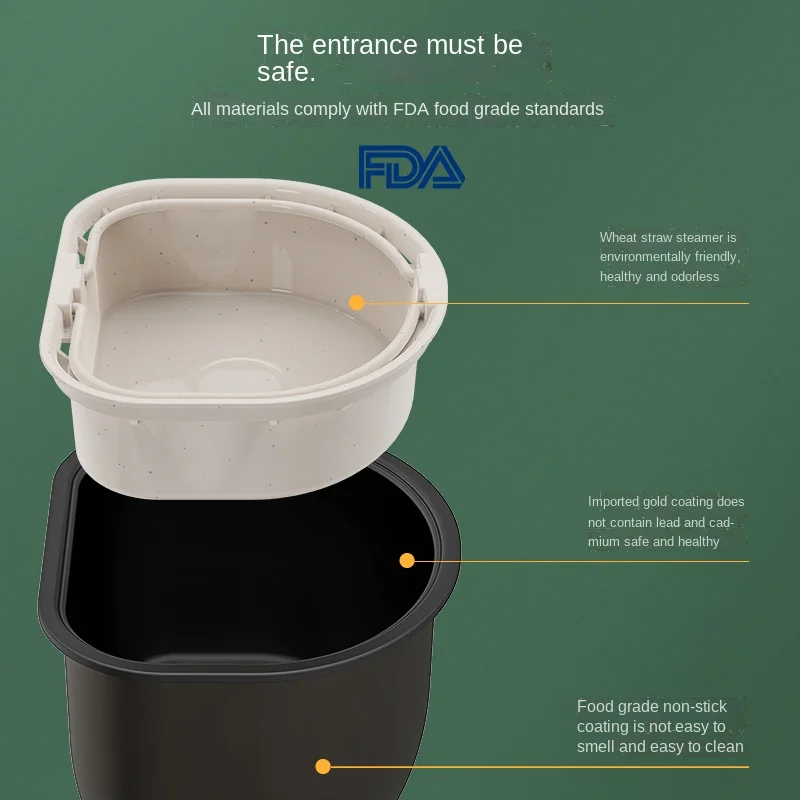 The entrance must be safe.

All materials comply with FDA food grade standards

FDA

Wheat straw steamer is environmentally friendly, healthy and odorless

Imported gold coating does not contain lead and cadmium safe and healthy

Food grade non-stick coating is not easy to smell and easy to clean