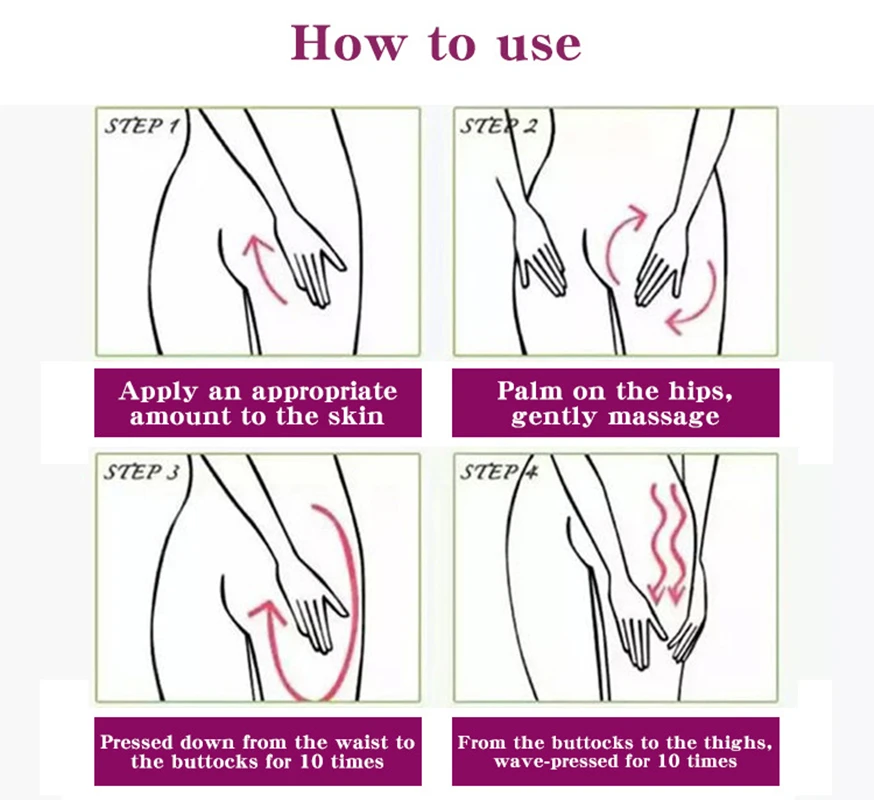 How to use

STEP 1

Apply an appropriate amount to the skin

STEP 2

Palm on the hips, gently massage

STEP 3

Pressed down from the waist to the buttocks for 10 times

STEP 4

From the buttocks to the thighs, wave-pressed for 10 times