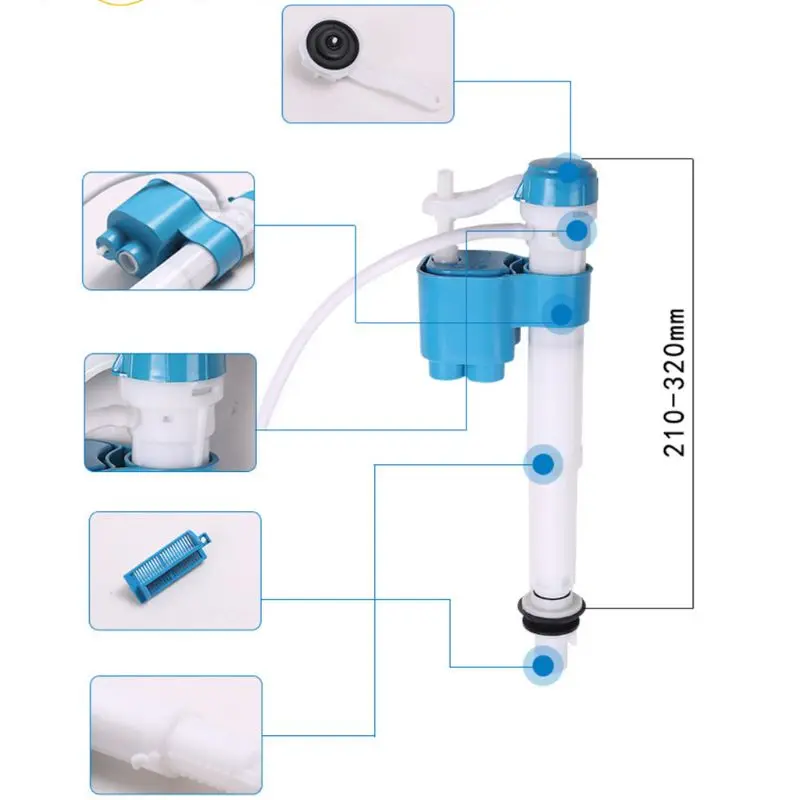 210-320mm