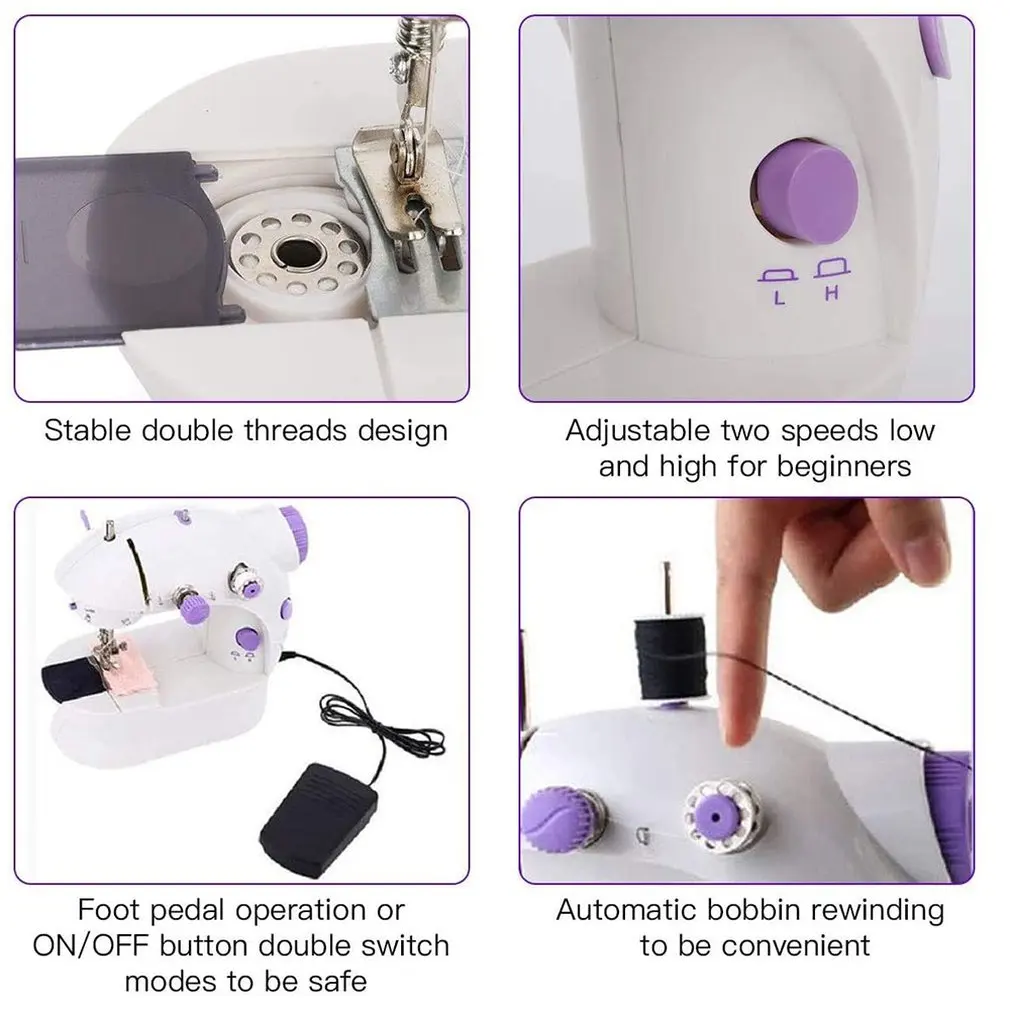 L H

Stable double threads design

Adjustable two speeds low and high for beginners

Foot pedal operation or ON/OFF button double switch modes to be safe

Automatic bobbin rewinding to be convenient