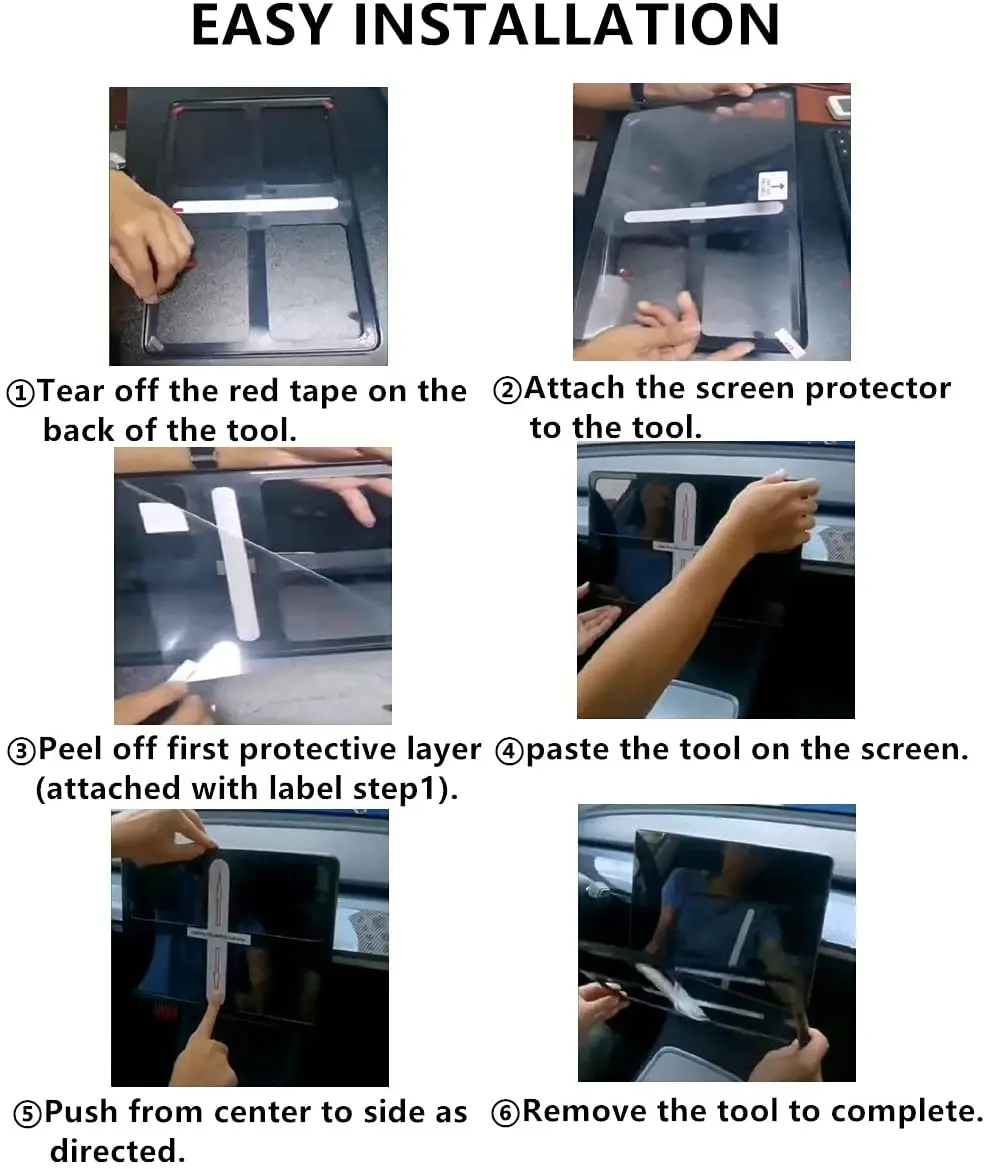 EASY INSTALLATION

①Tear off the red tape on the back of the tool.

②Attach the screen protector to the tool.

③Peel off first protective layer (attached with label step1).

④paste the tool on the screen.

⑤Push from center to side as directed.

⑥Remove the tool to complete.