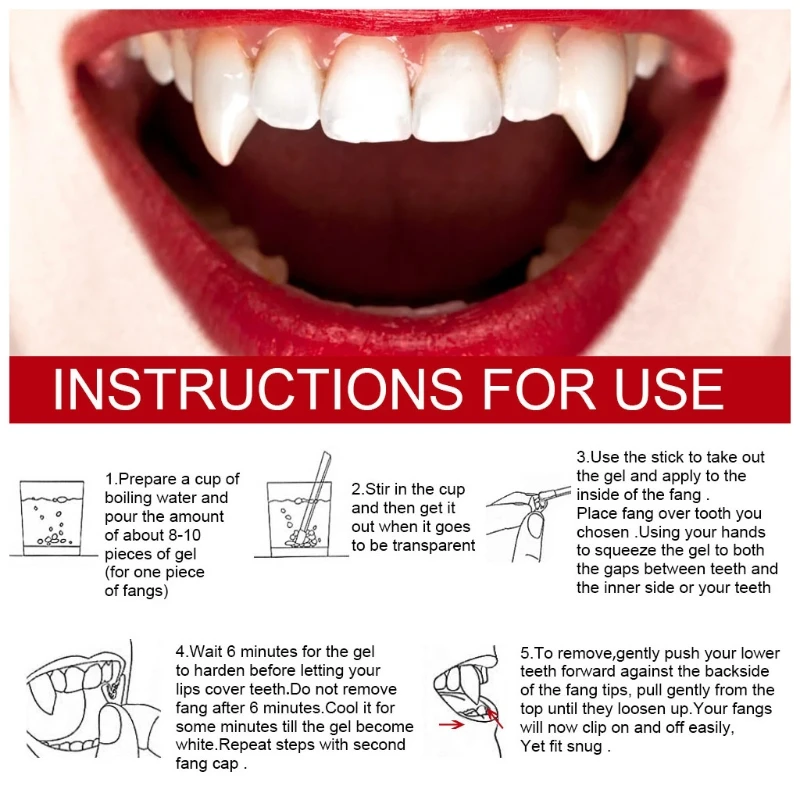 INSTRUCTIONS FOR USE

1.Prepare a cup of boiling water and pour the amount of about 8-10 pieces of gel (for one piece of fangs)

2.Stir in the cup and then get it out when it goes to be transparent

3.Use the stick to take out the gel and apply to the inside of the fang . Place fang over tooth you chosen .Using your hands to squeeze the gel to both the gaps between teeth and the inner side or your teeth

4.Wait 6 minutes for the gel to harden before letting your lips cover teeth.Do not remove fang after 6 minutes.Cool it for some minutes till the gel become white.Repeat steps with second fang cap .

5.To remove,gently push your lower teeth forward against the backside of the fang tips, pull gently from the top until they loosen up.Your fangs will now clip on and off easily, Yet fit snug .