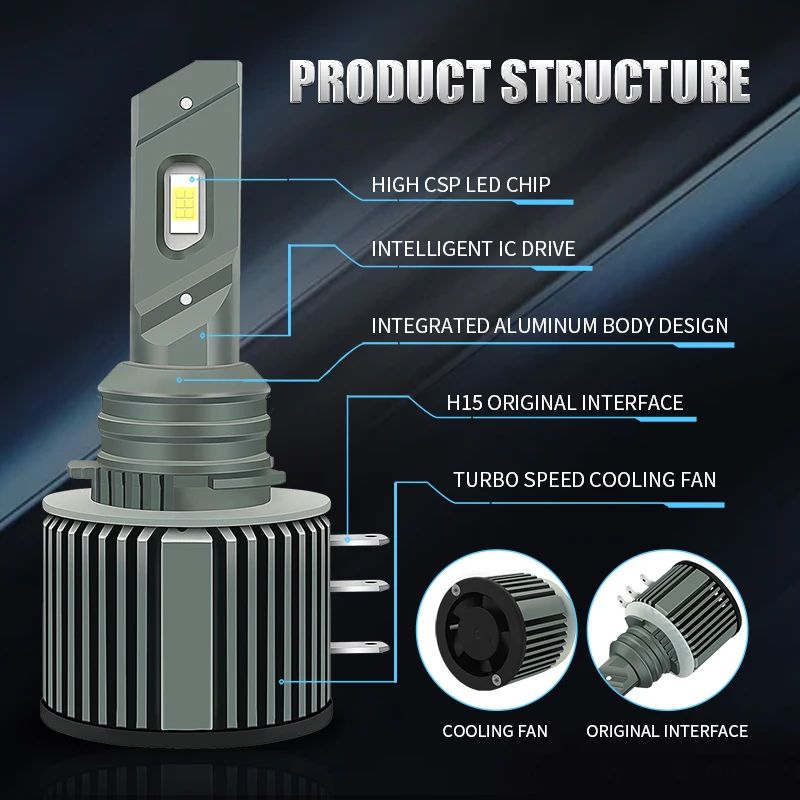 PRODUCT STRUCTURE

HIGH CSP LED CHIP

INTELLIGENT IC DRIVE

INTEGRATED ALUMINUM BODY DESIGN

H15 ORIGINAL INTERFACE

TURBO SPEED COOLING FAN

COOLING FAN

ORIGINAL INTERFACE