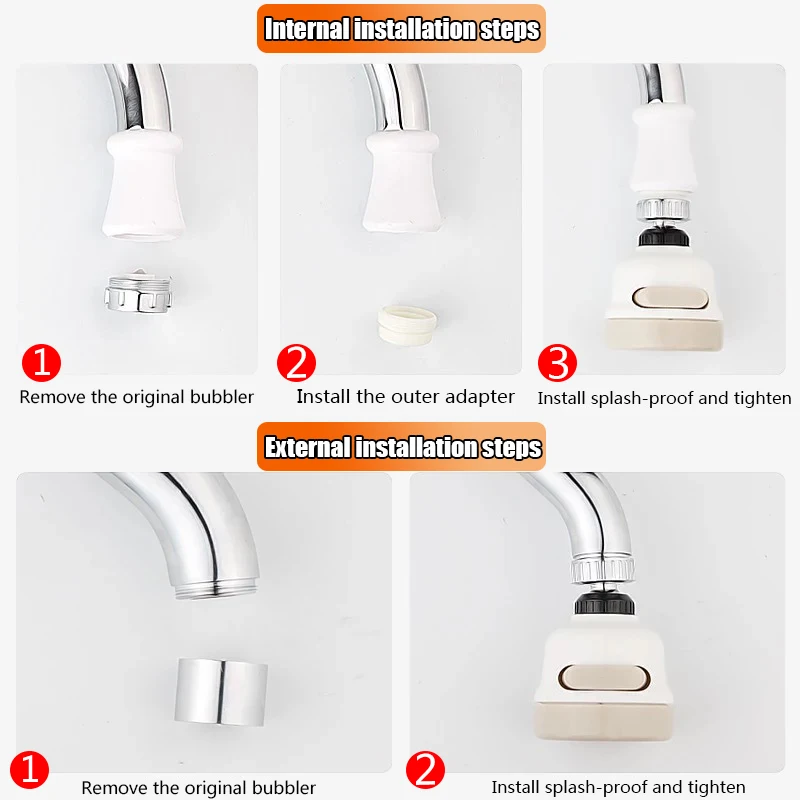 Internal installation steps

1
Remove the original bubbler

2
Install the outer adapter

3
Install splash-proof and tighten

External installation steps

1
Remove the original bubbler

2
Install splash-proof and tighten