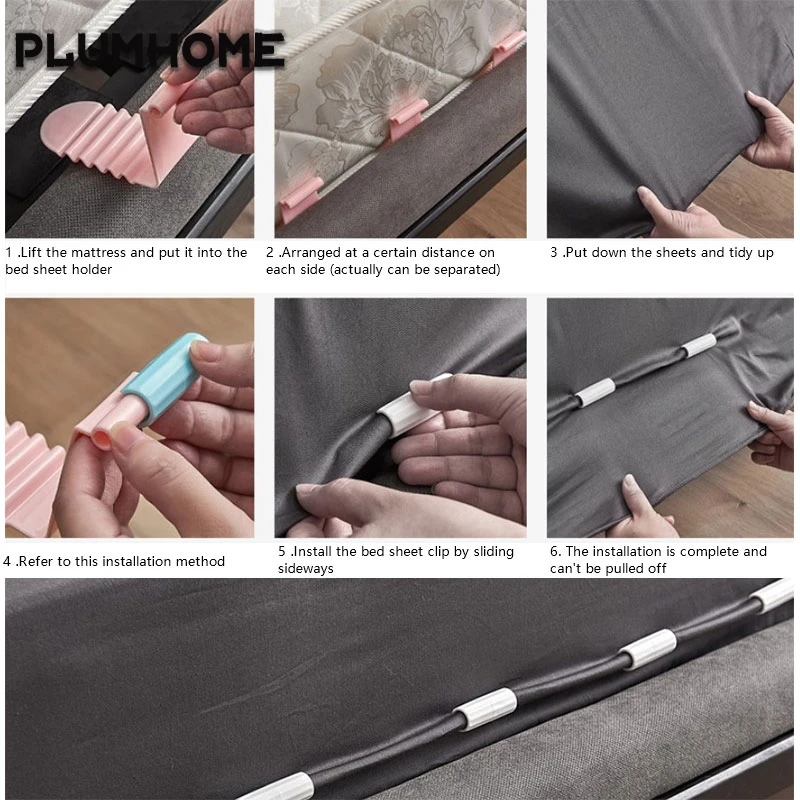 PLUMHOME

1 .Lift the mattress and put it into the bed sheet holder

2 .Arranged at a certain distance on each side (actually can be separated)

3 .Put down the sheets and tidy up

4 .Refer to this installation method

5 .Install the bed sheet clip by sliding sideways

6. The installation is complete and can't be pulled off