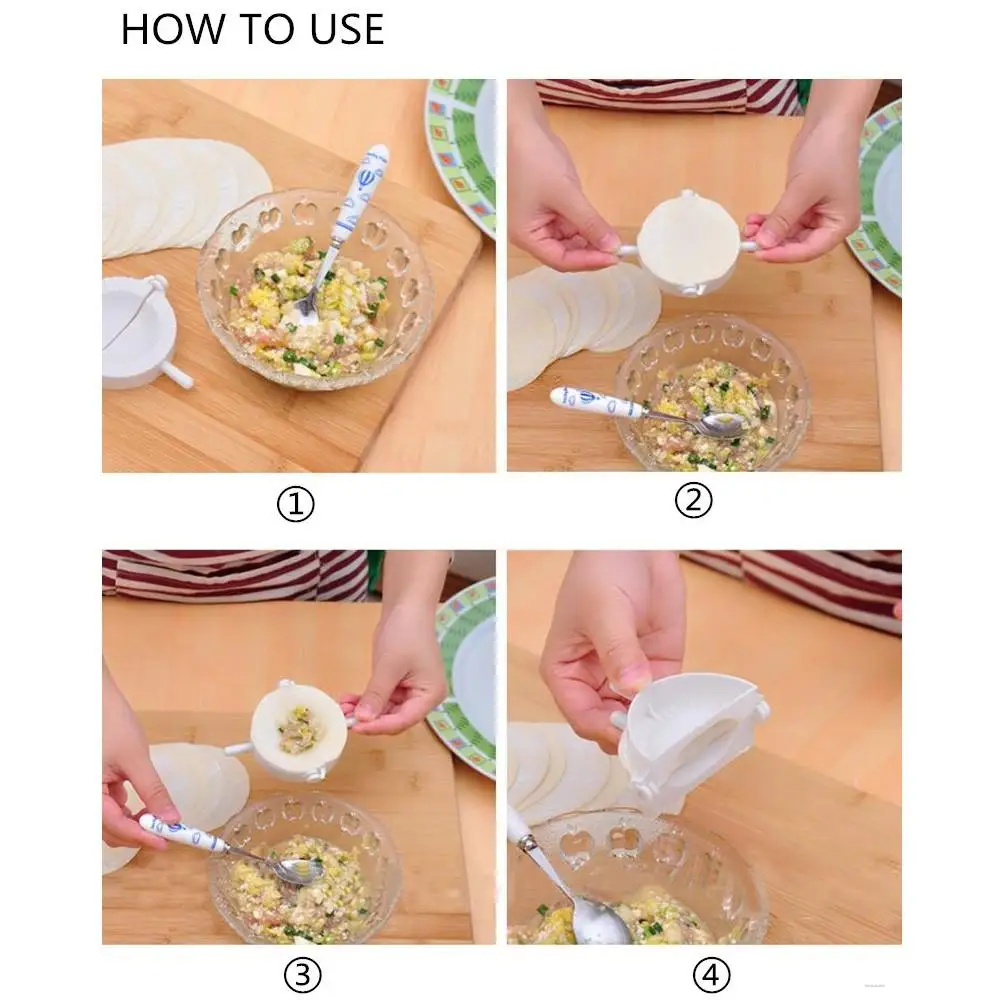 HOW TO USE

①

②

③

④