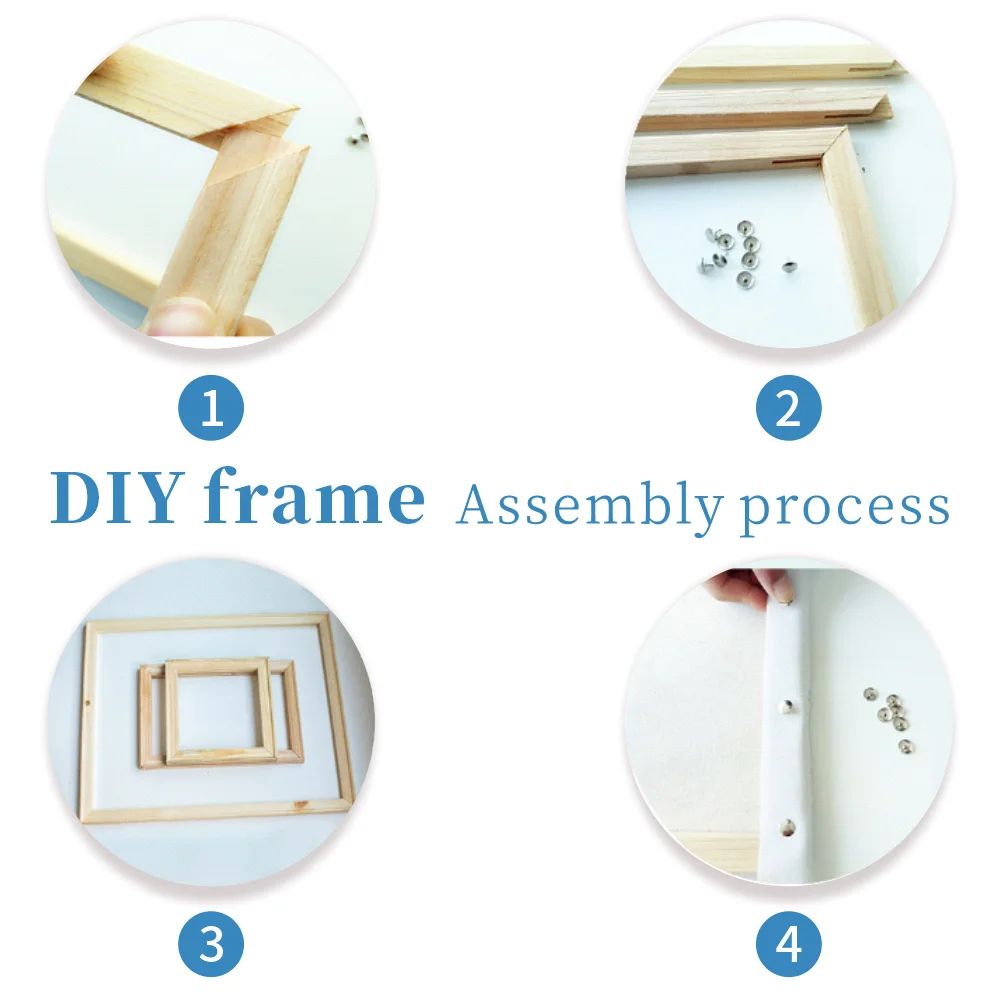 1

2

DIY frame Assembly process

3

4