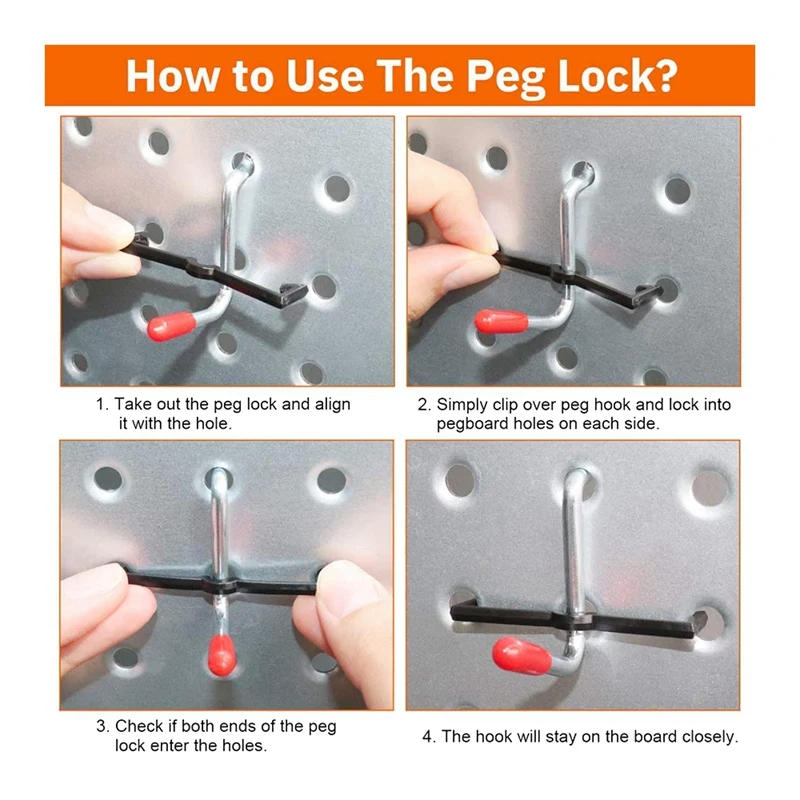 How to Use The Peg Lock?

1. Take out the peg lock and align it with the hole.

2. Simply clip over peg hook and lock into pegboard holes on each side.

3. Check if both ends of the peg lock enter the holes.

4. The hook will stay on the board closely.