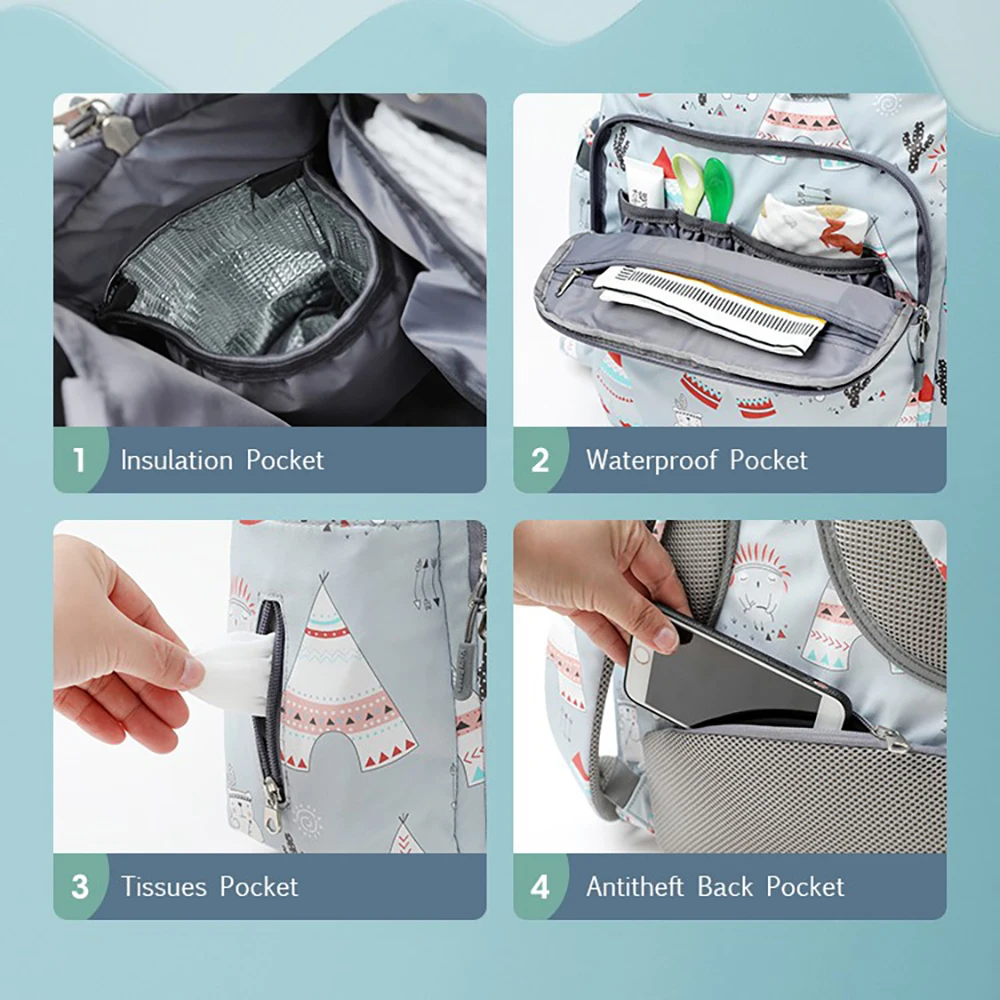 1 Insulation Pocket

2 Waterproof Pocket

3 Tissues Pocket

4 Antitheft Back Pocket