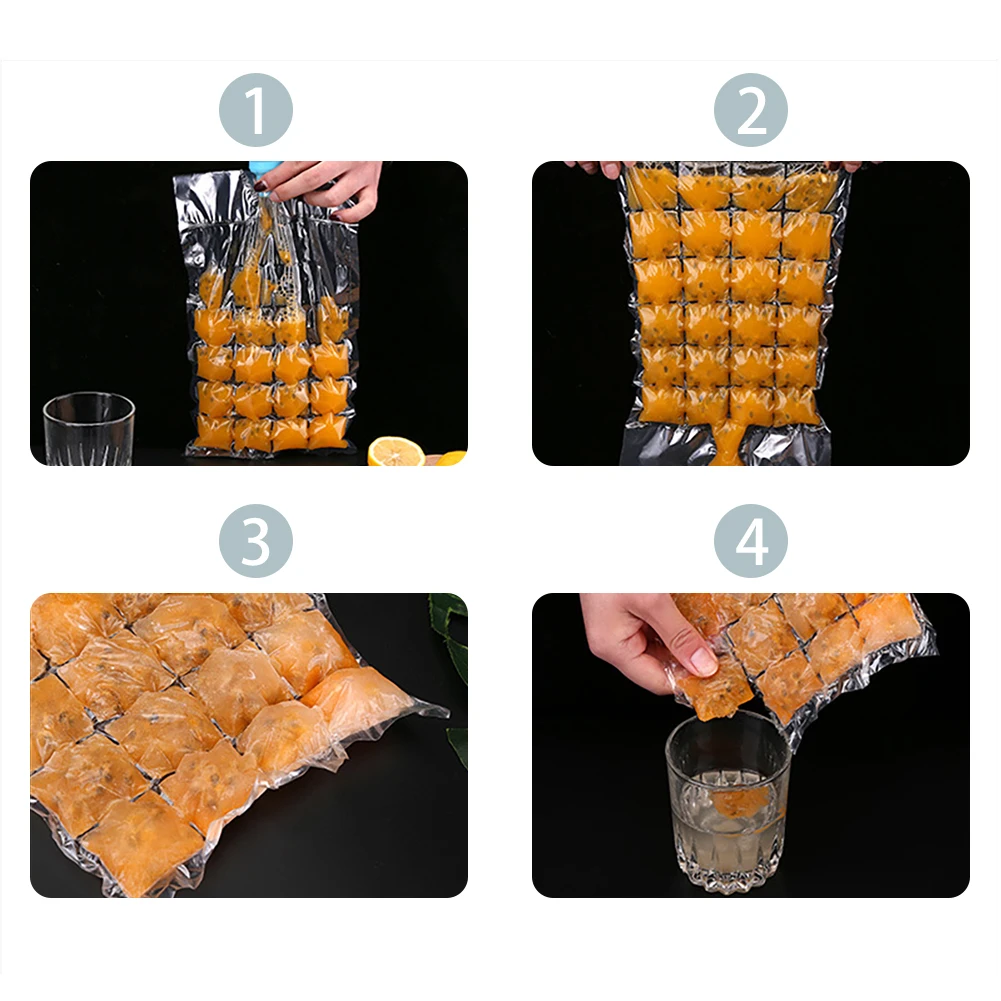 1

2

3

4