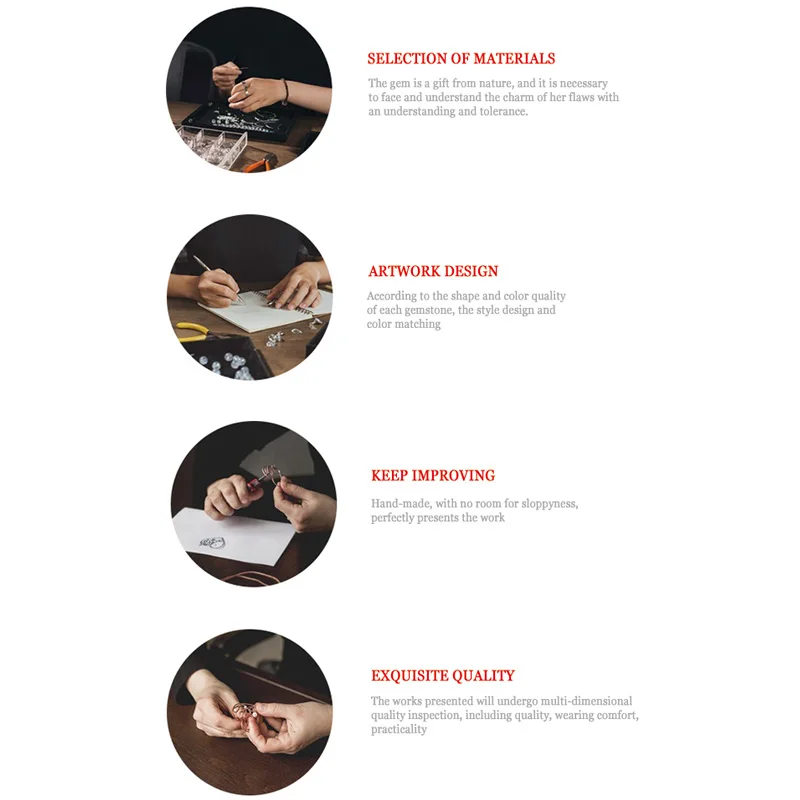 SELECTION OF MATERIALS

The gem is a gift from nature, and it is necessary to face and understand the charm of her flaws with an understanding and tolerance.

ARTWORK DESIGN

According to the shape and color quality of each gemstone, the style design and color matching

KEEP IMPROVING

Hand-made, with no room for sloppyness, perfectly presents the work

EXQUISITE QUALITY

The works presented will undergo multi-dimensional quality inspection, including quality, wearing comfort, practicality