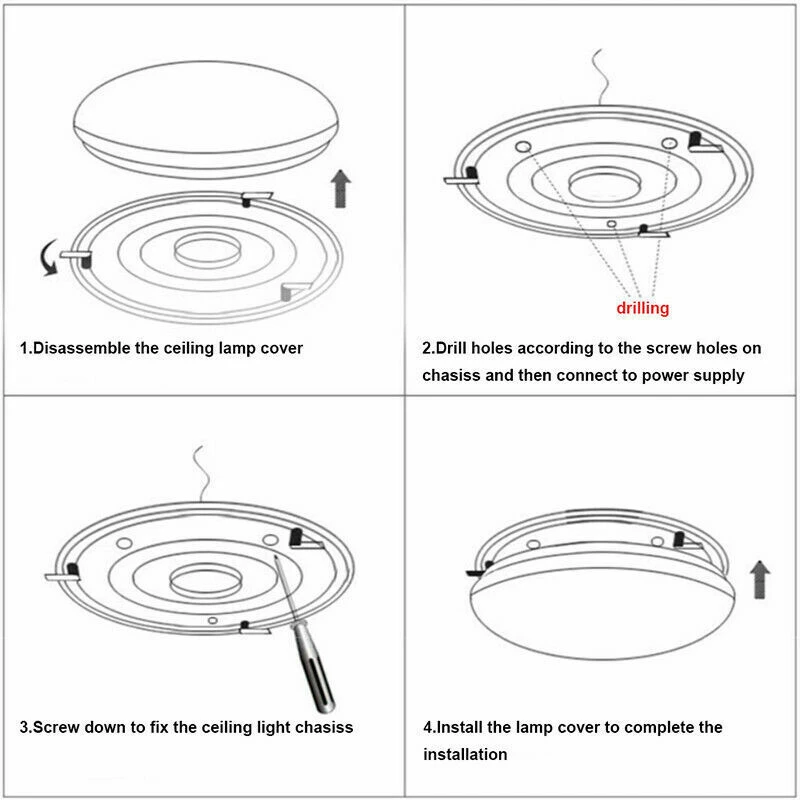 1.Disassemble the ceiling lamp cover

drilling

2.Drill holes according to the screw holes on chasiss and then connect to power supply

3.Screw down to fix the ceiling light chasiss

4.Install the lamp cover to complete the installation