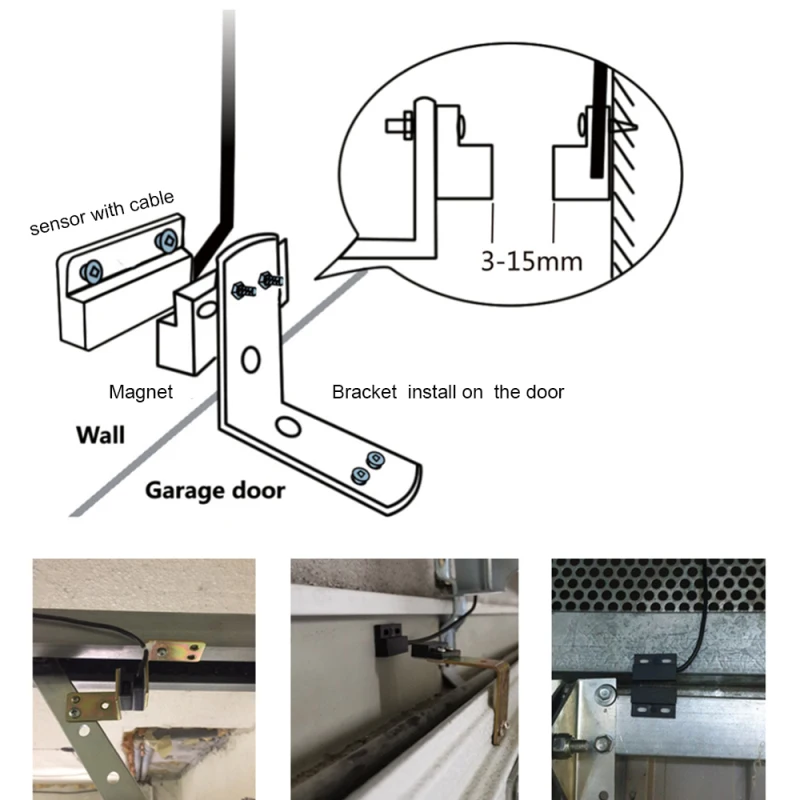 sensor with cable

3-15mm

Magnet

Bracket install on the door

Wall

Garage door