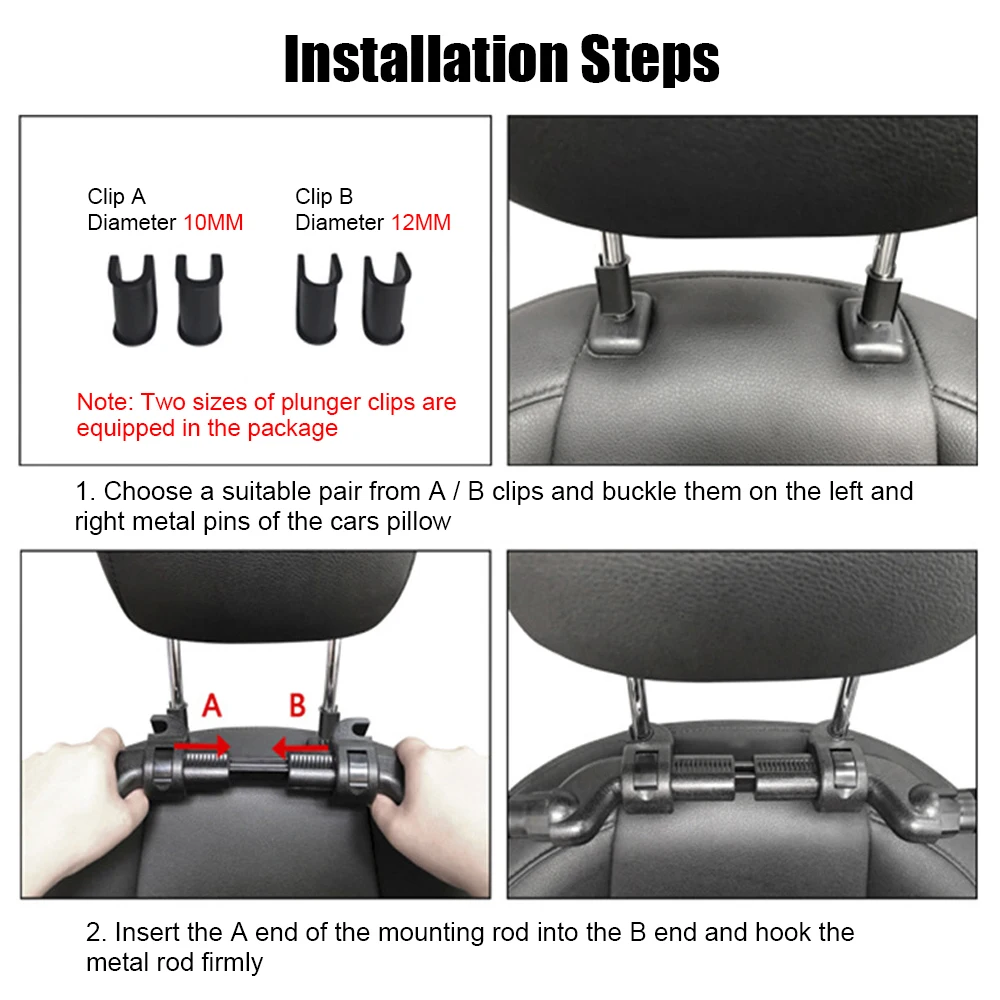 Installation Steps

Clip A
Diameter 10MM

Clip B
Diameter 12MM

Note: Two sizes of plunger clips are equipped in the package

1. Choose a suitable pair from A / B clips and buckle them on the left and right metal pins of the cars pillow

A

B

2. Insert the A end of the mounting rod into the B end and hook the metal rod firmly