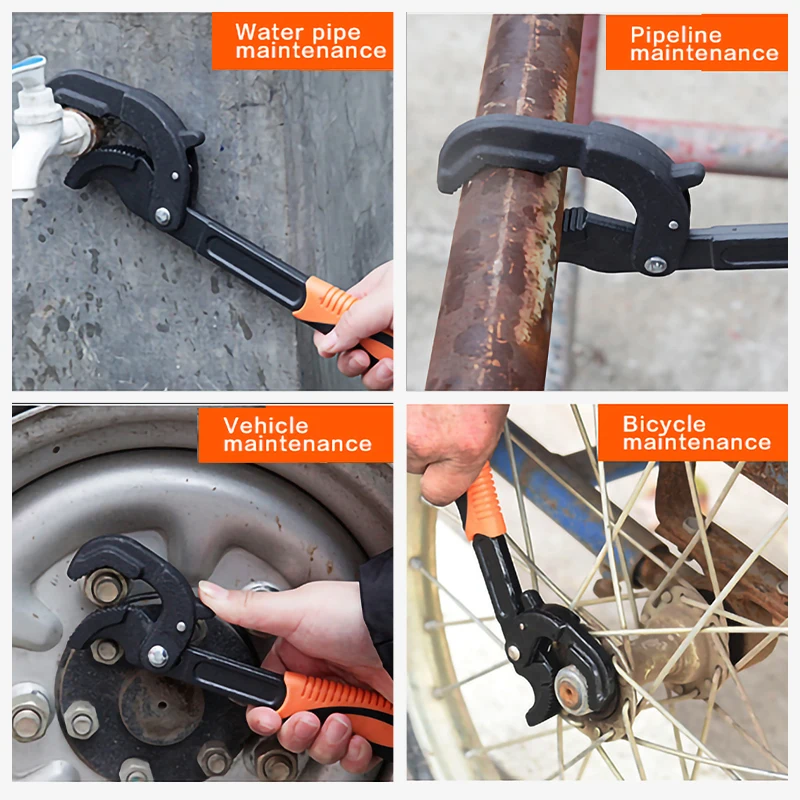 Water pipe maintenance

Pipeline maintenance

Vehicle maintenance

Bicycle maintenance