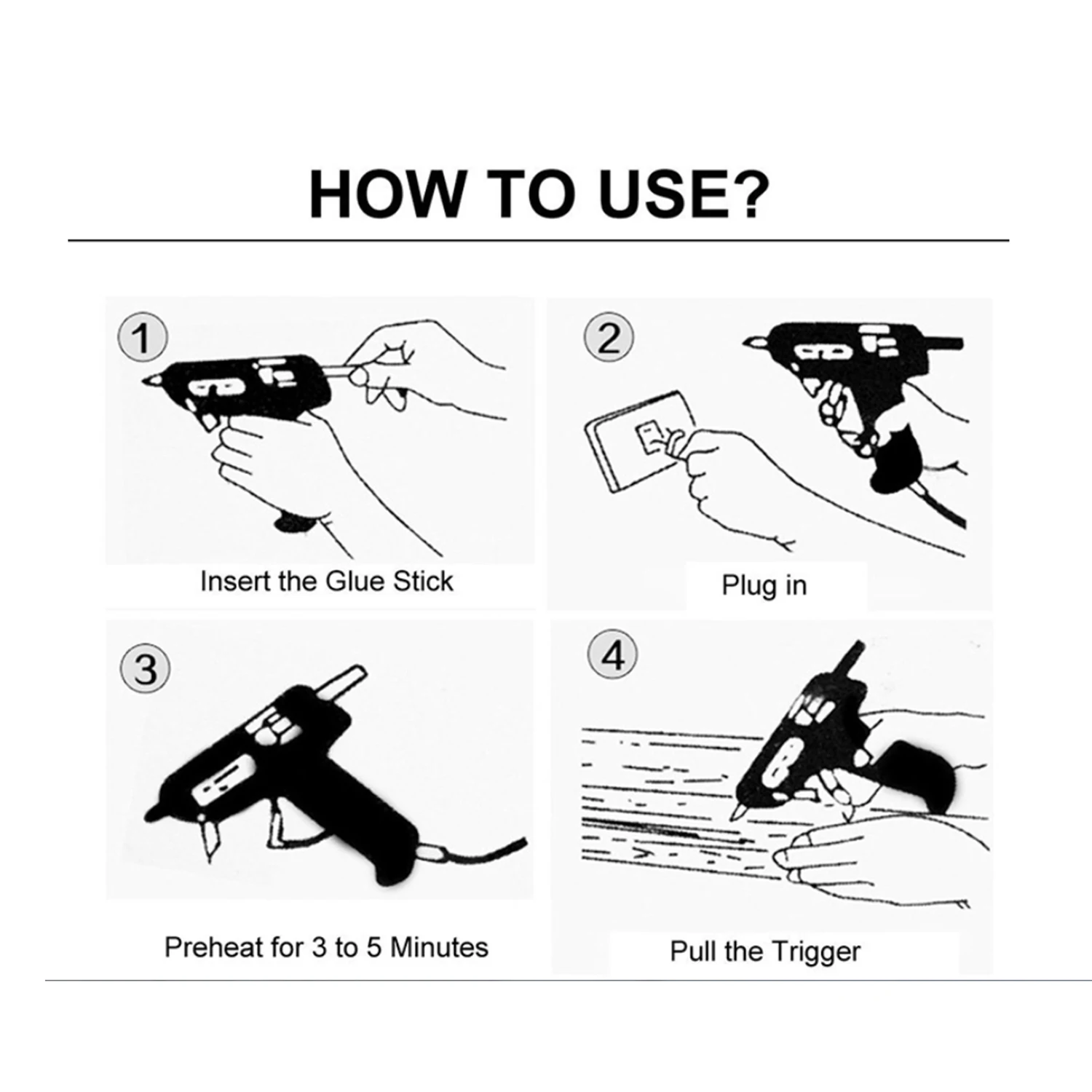 HOW TO USE?

1

Insert the Glue Stick

2

Plug in

3

Preheat for 3 to 5 Minutes

4

Pull the Trigger