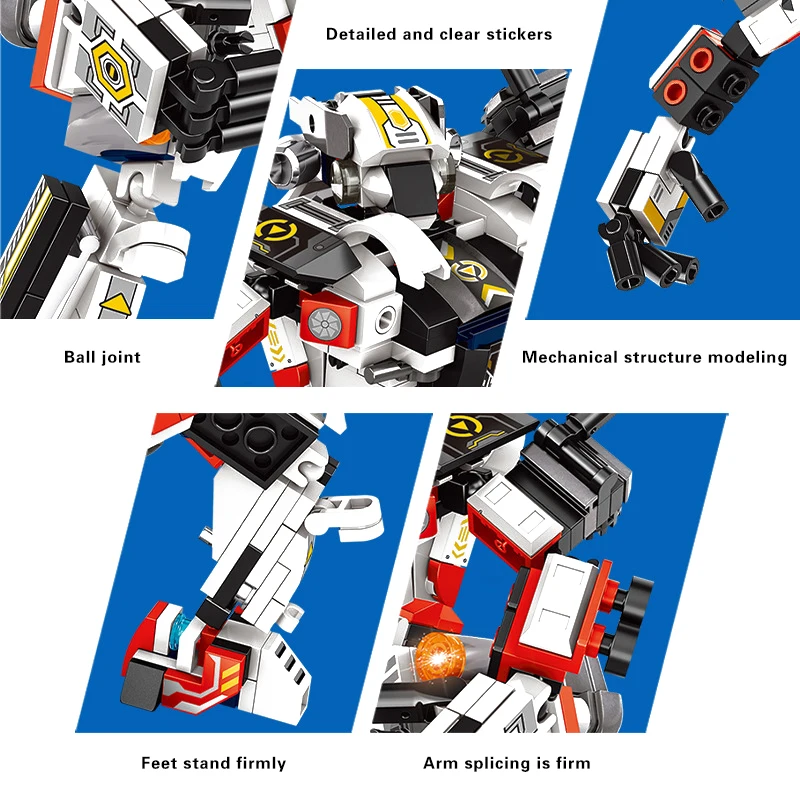 Detailed and clear stickers

Ball joint

Mechanical structure modeling

Feet stand firmly

Arm splicing is firm