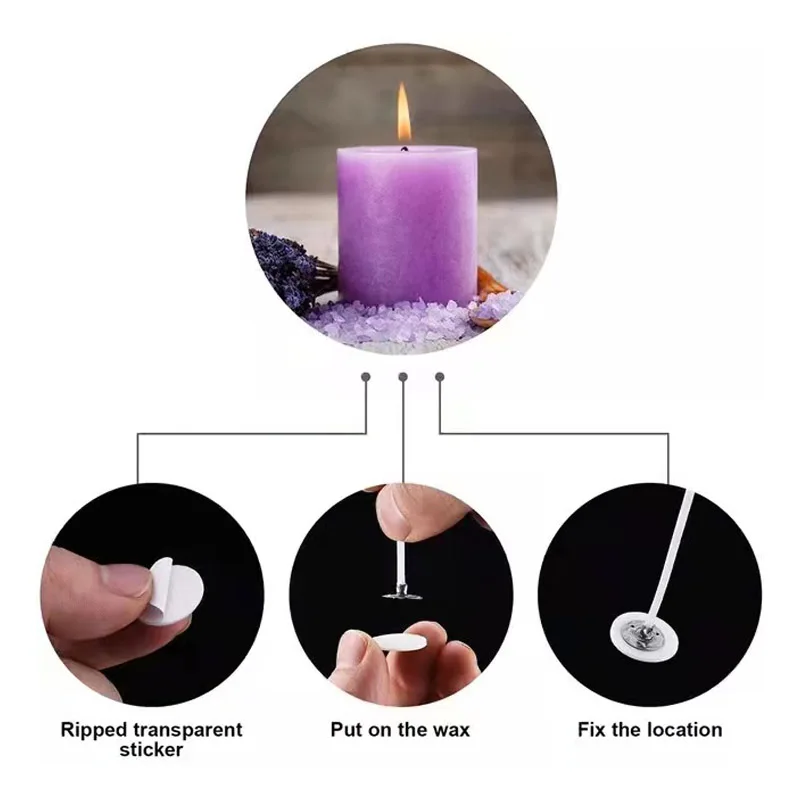 Ripped transparent sticker

Put on the wax

Fix the location