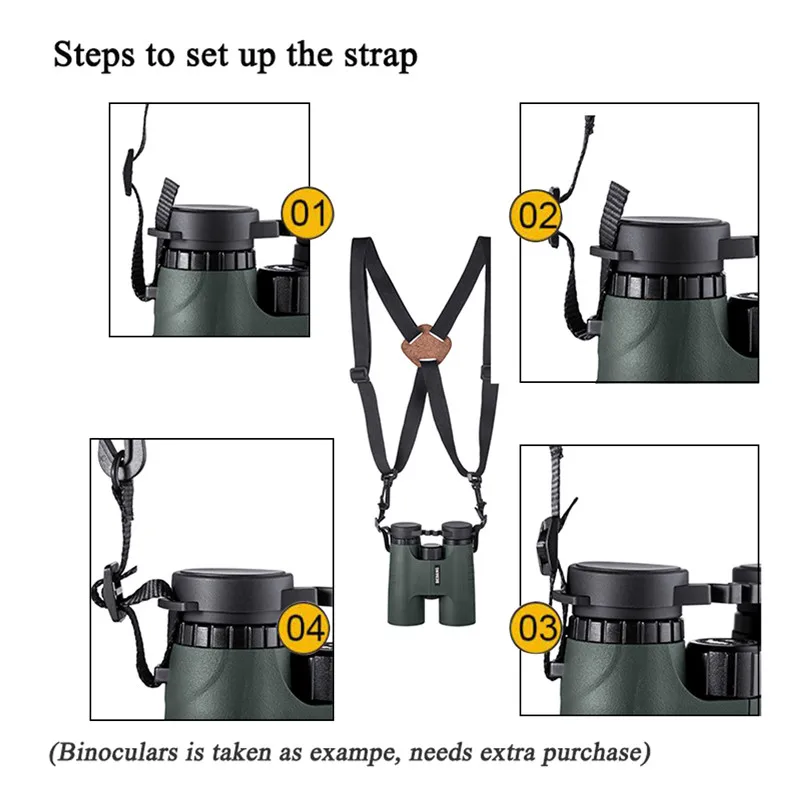 Steps to set up the strap

01

02

04

03

(Binoculars is taken as exampe, needs extra purchase)