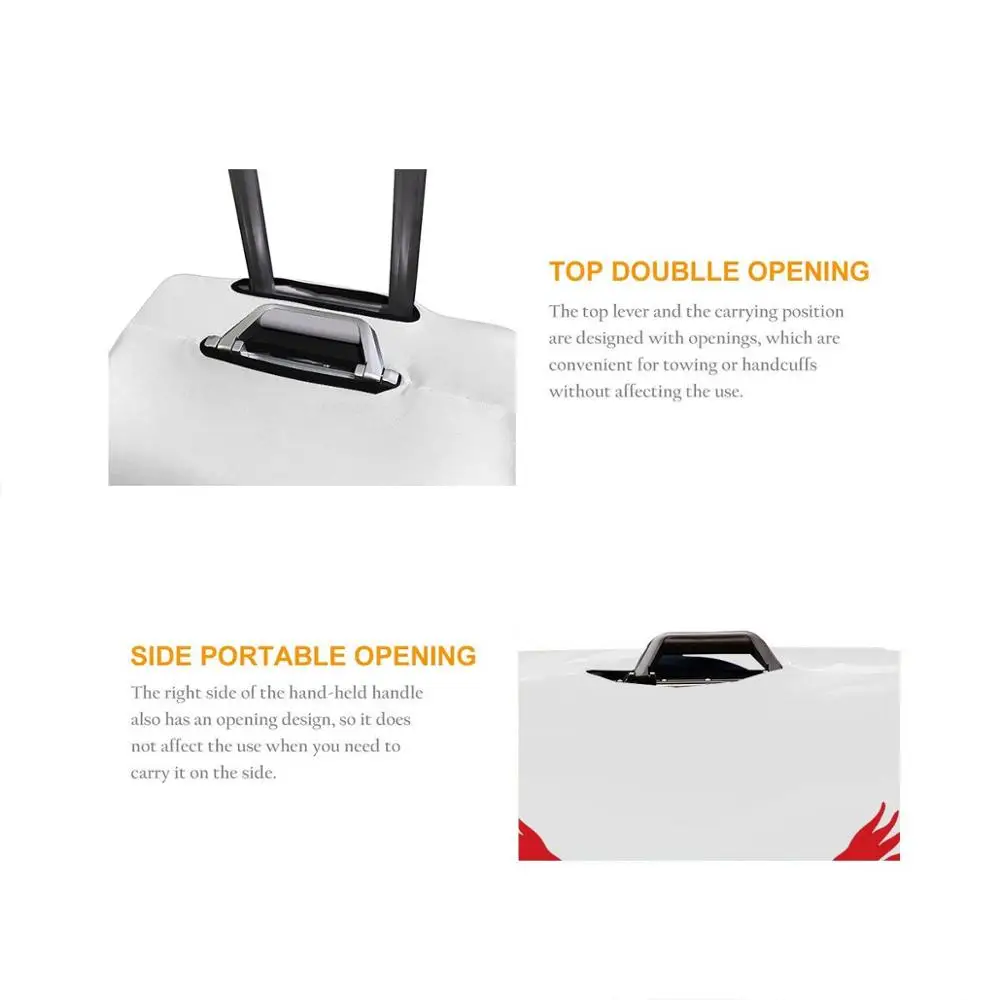 TOP DOUBLLE OPENING

The top lever and the carrying position are designed with openings, which are convenient for towing or handcuffs without affecting the use.

SIDE PORTABLE OPENING

The right side of the hand-held handle also has an opening design, so it does not affect the use when you need to carry it on the side.