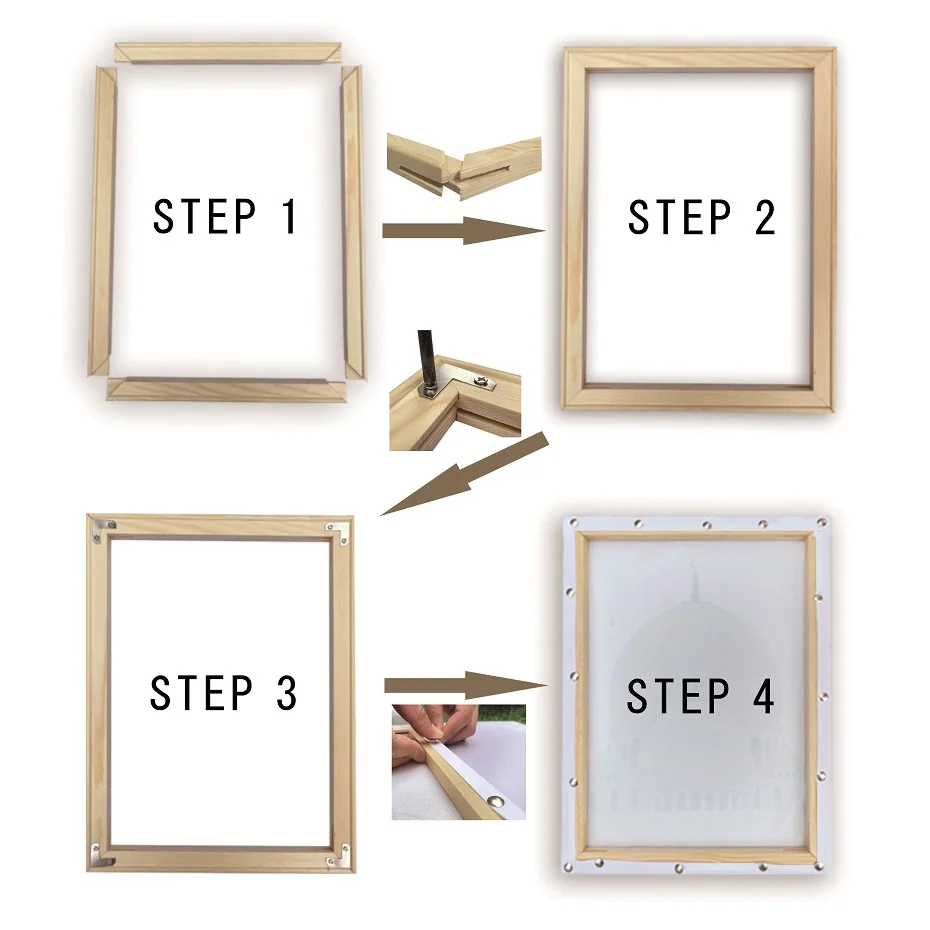 STEP 1

STEP 2

STEP 3

STEP 4